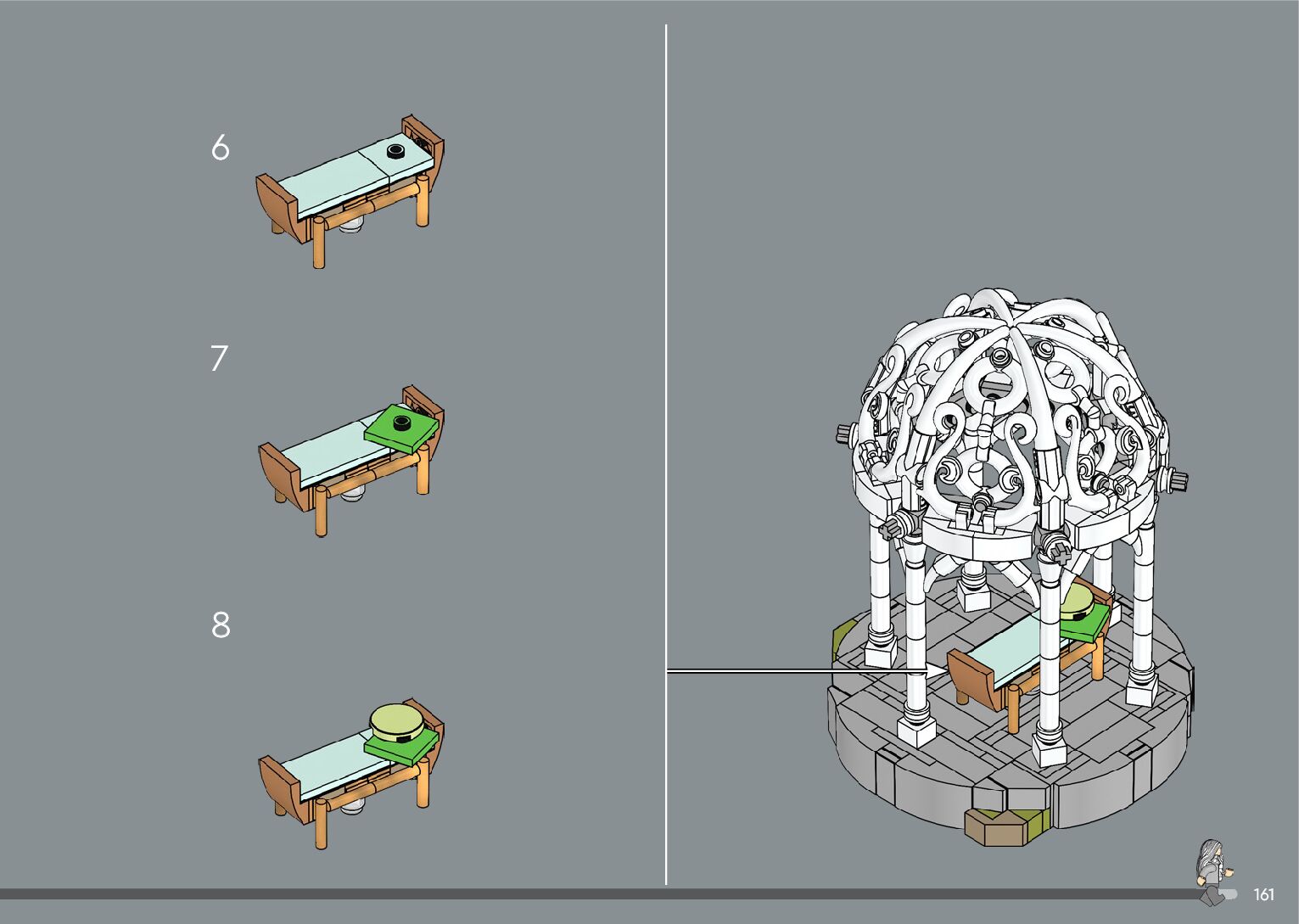 6

7

8

161