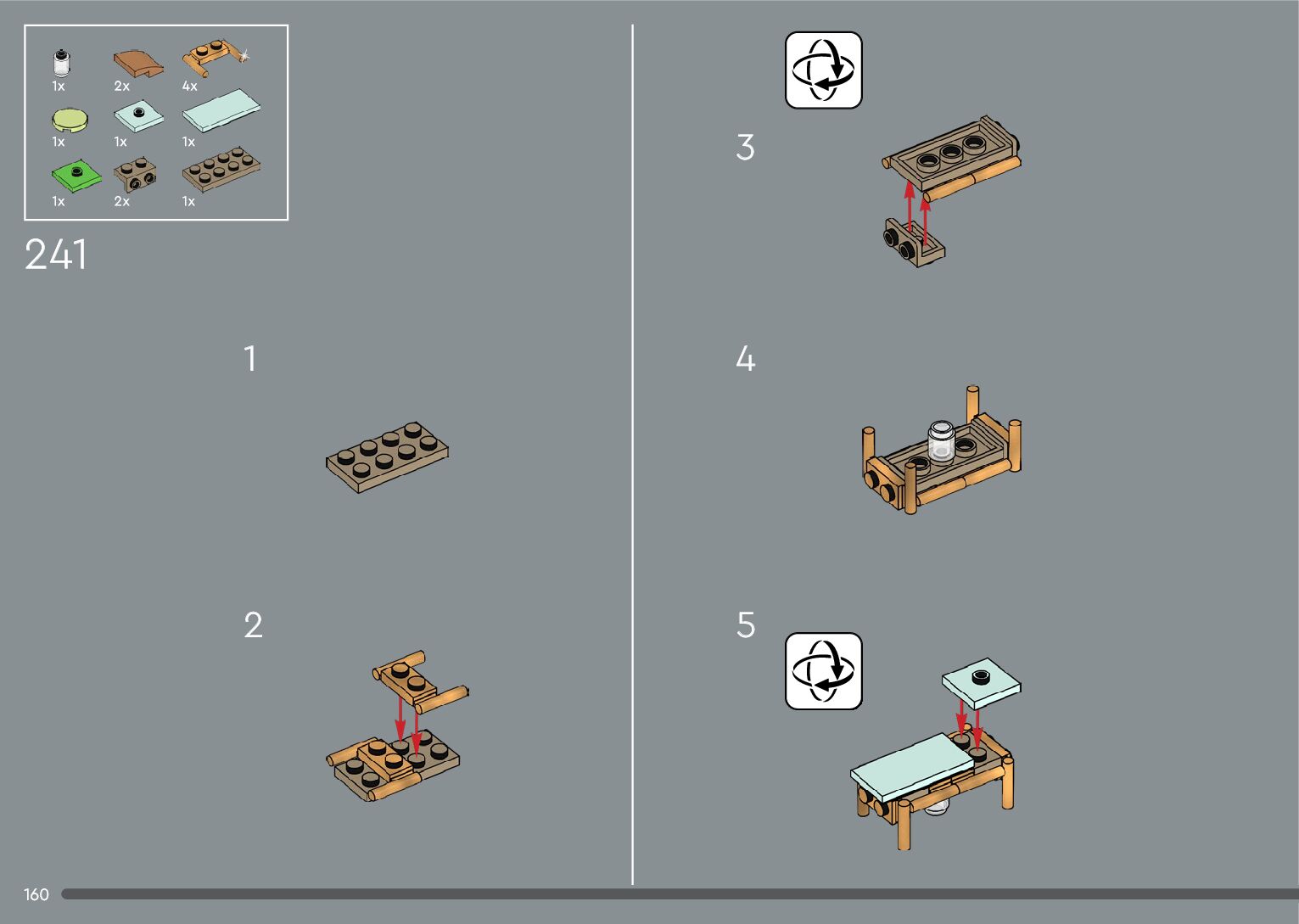 1x
2x
4x
1x
1x
1x
1x
2x
1x

241

1

2

3

4

5

160