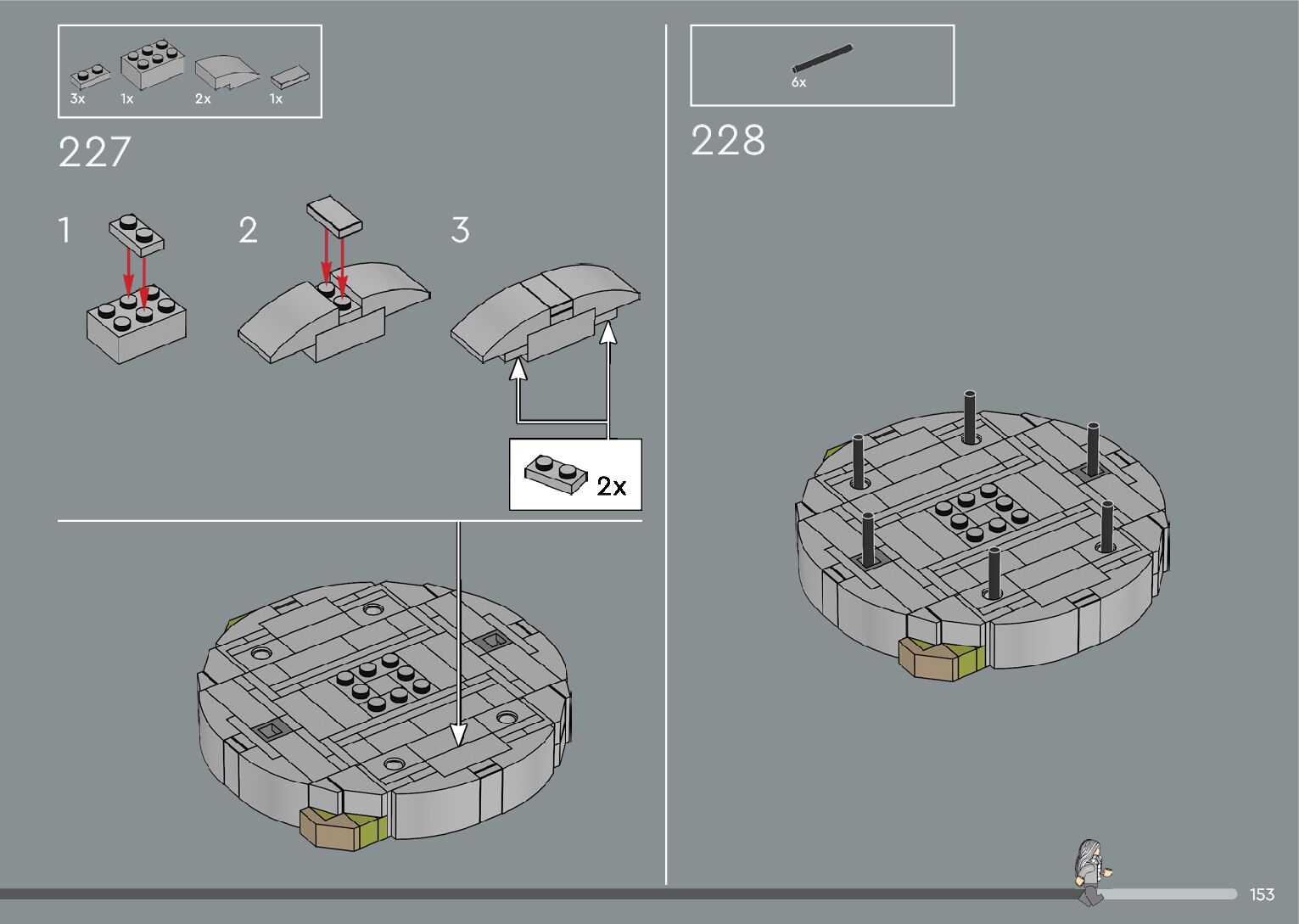 3x 1x 2x 1x

227

1

2

3

2x

6x

228

153