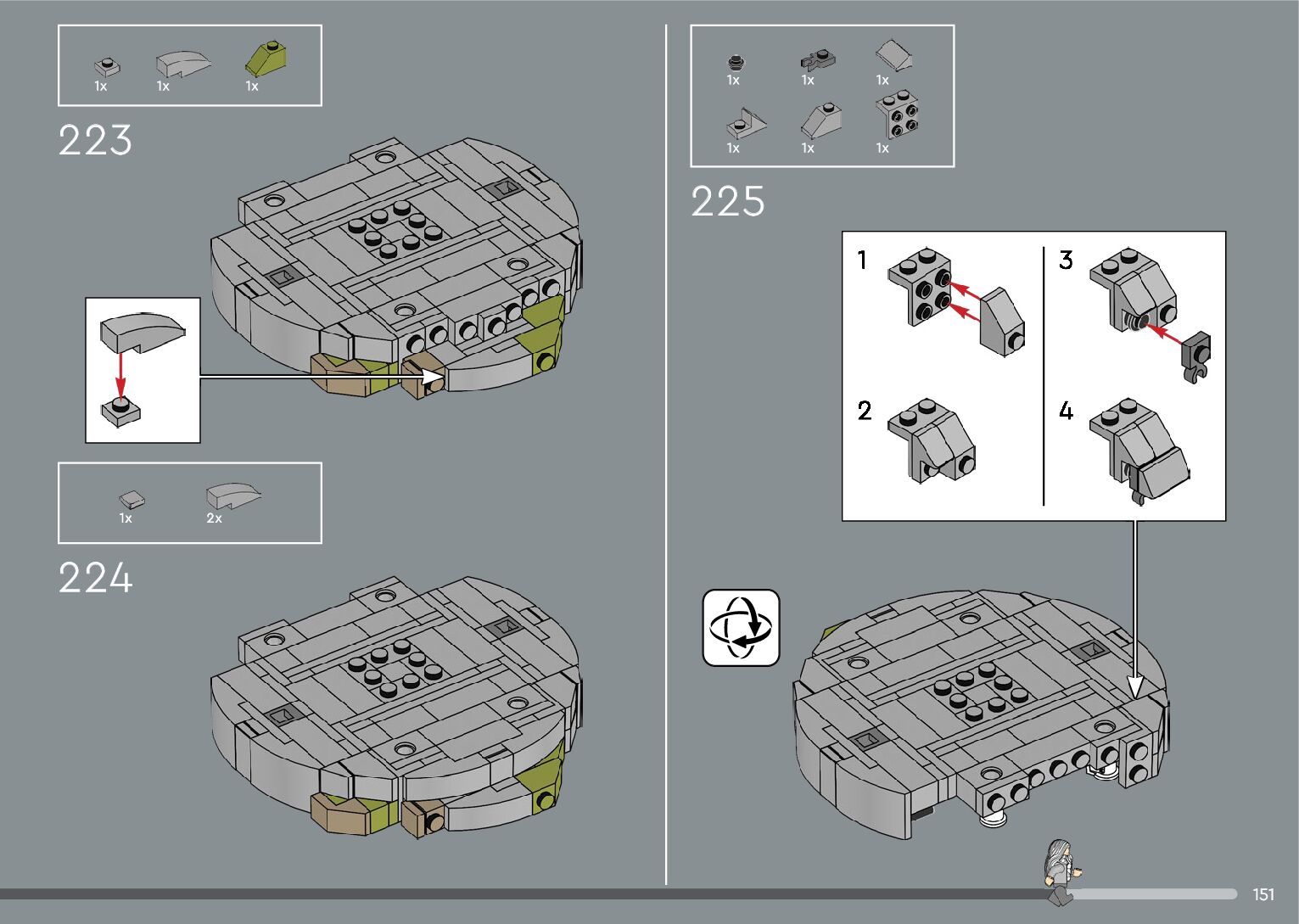 1x 1x 1x

223

1x 2x

224

1x 1x 1x

1x 1x 1x

225

1

2

3

4

151