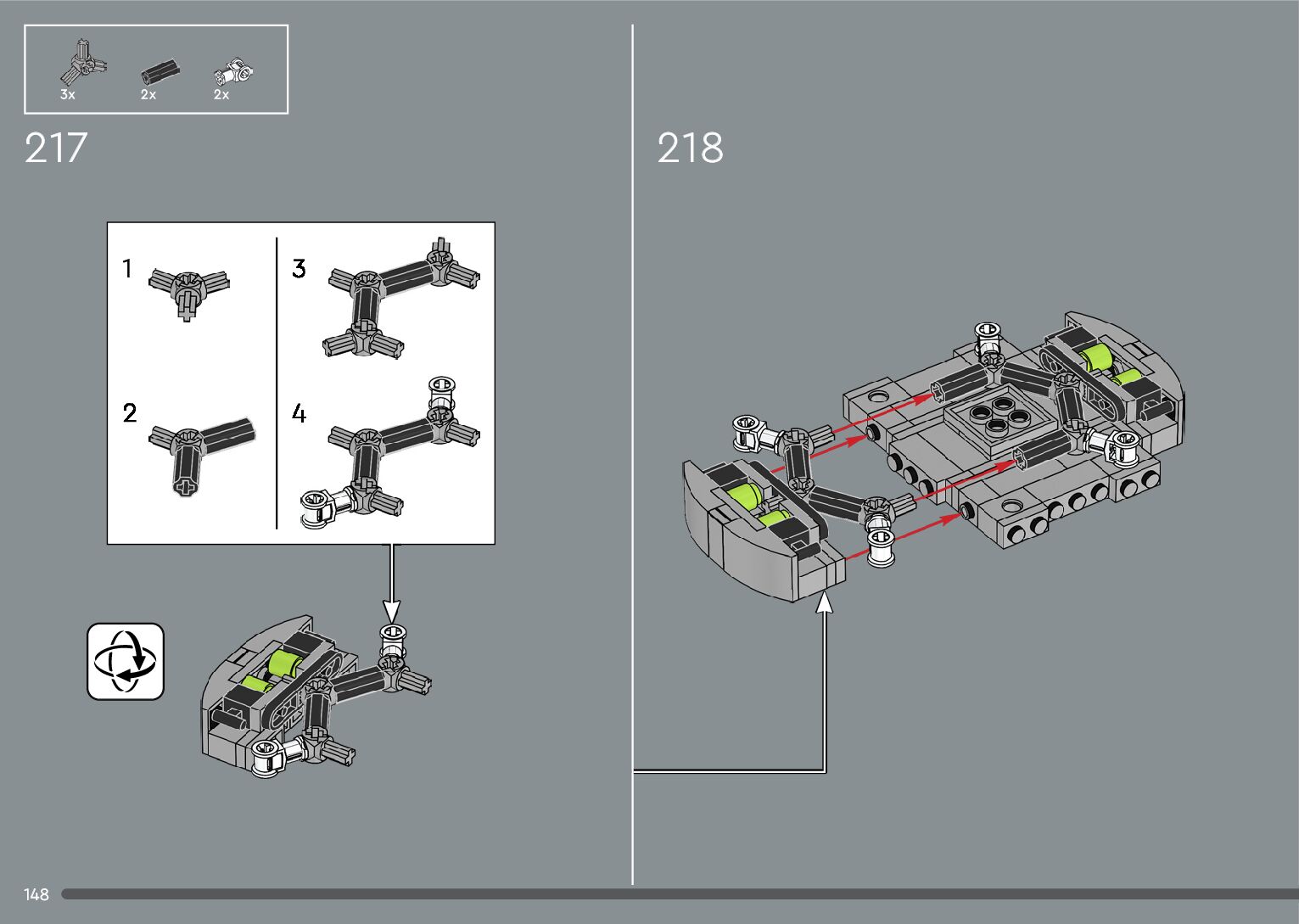 3x 2x 2x

217

1

2

3

4

218

148