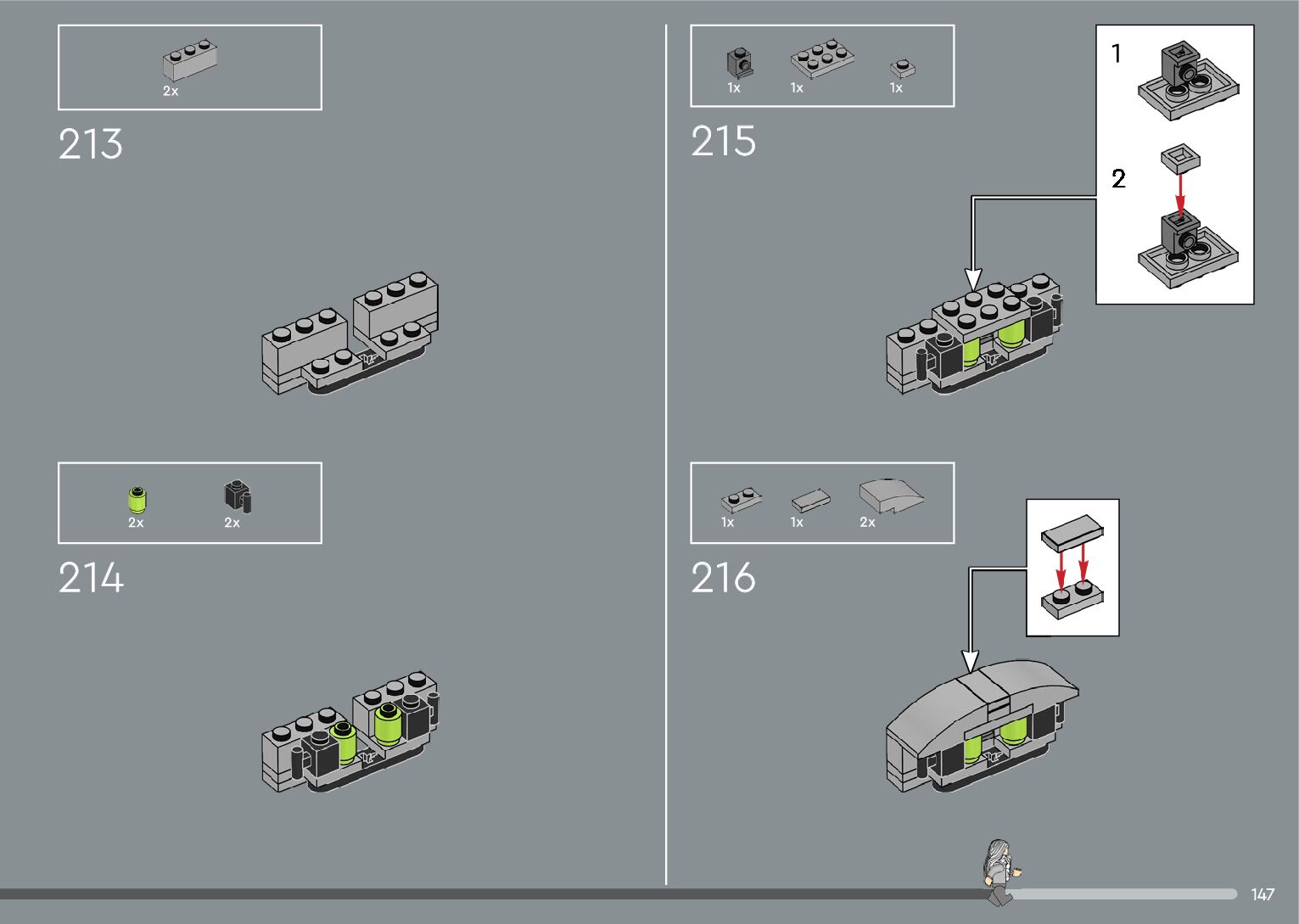 2x

213

2x 2x

214

1x 1x 1x

215

1

2

1x 1x 2x

216

147