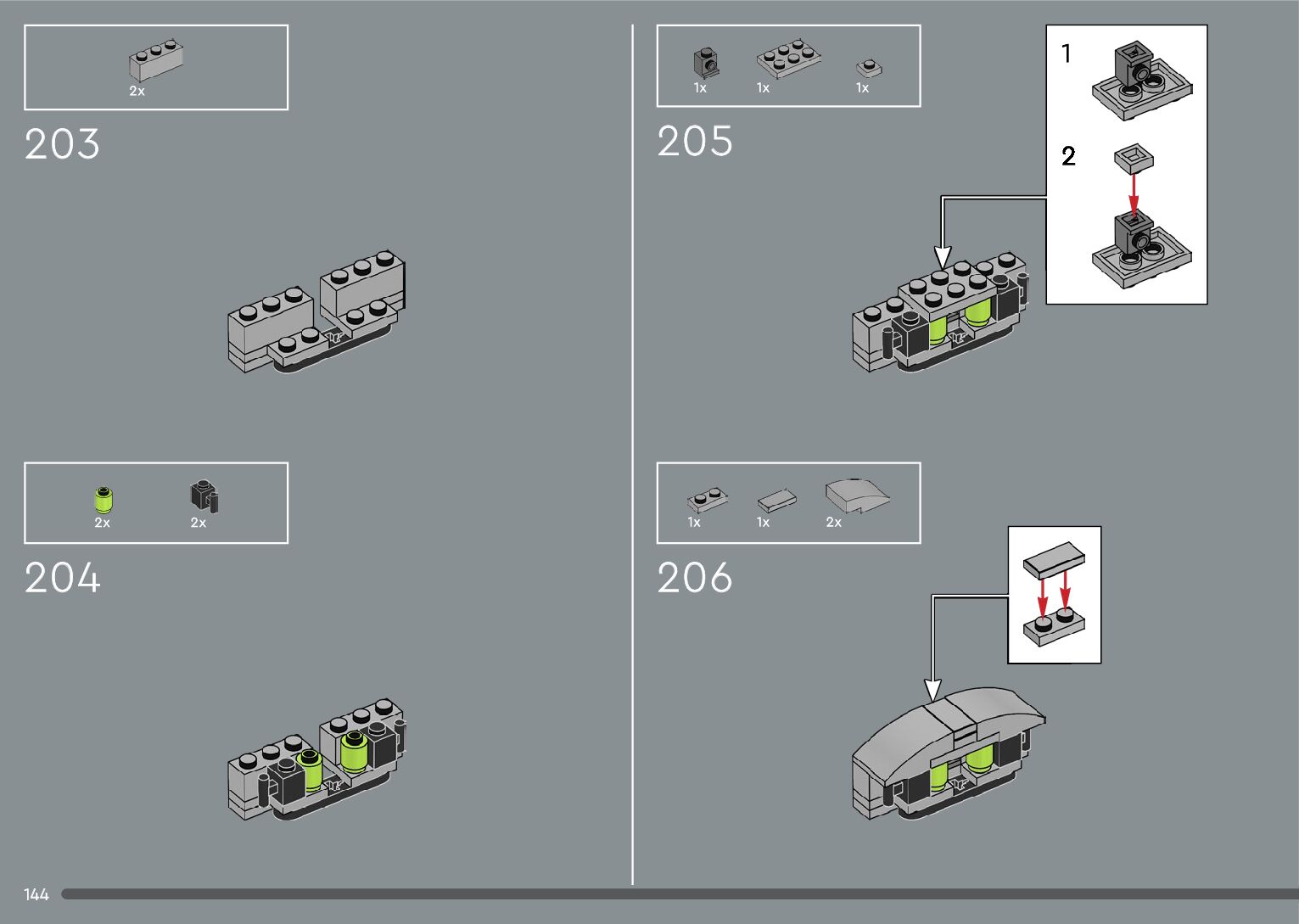 2x

203

2x 2x

204

1x 1x 1x

205

1

2

1x 1x 2x

206

144