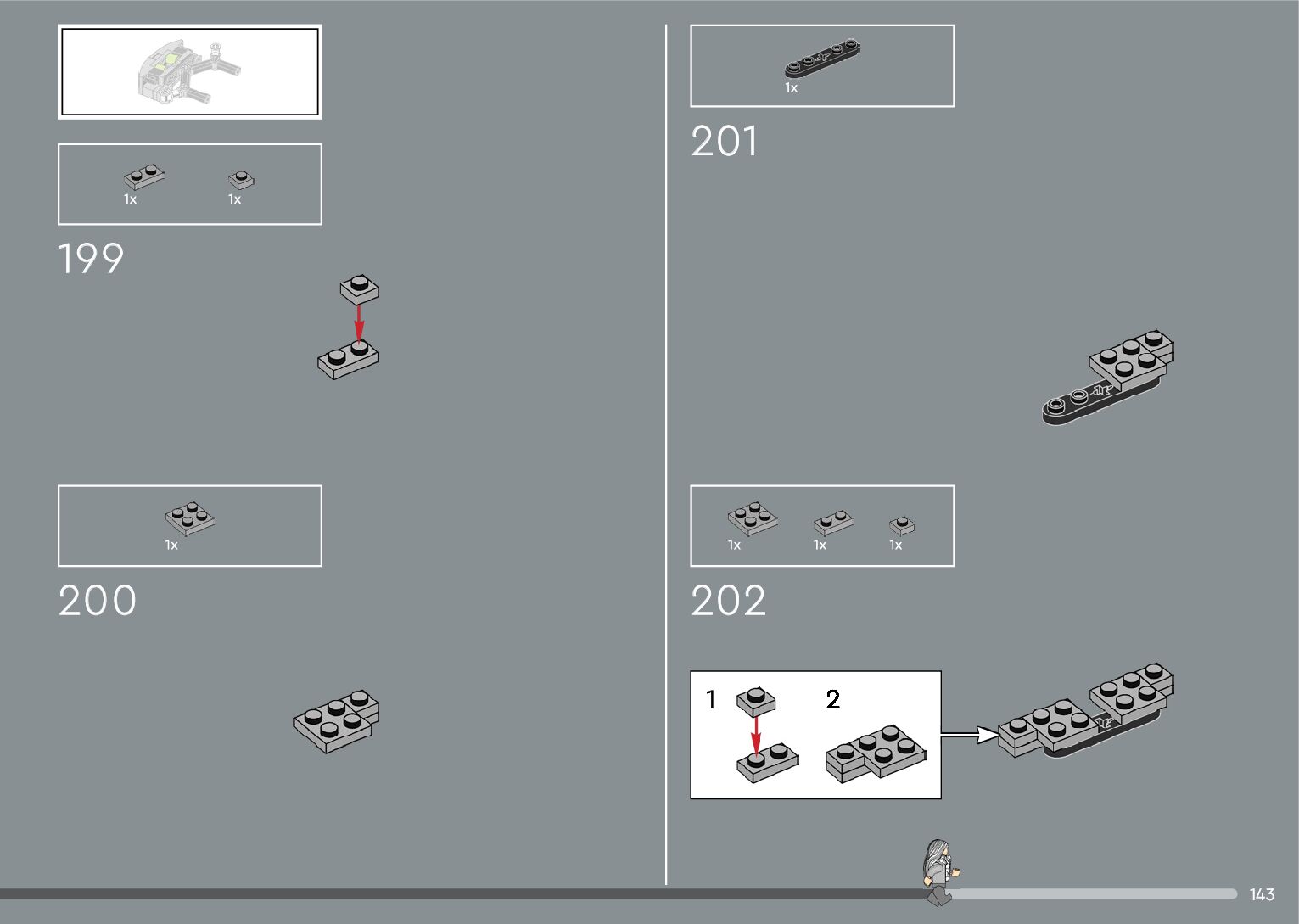 1x 1x

199

1x

200

1x

201

1x 1x 1x

202

1

2

143