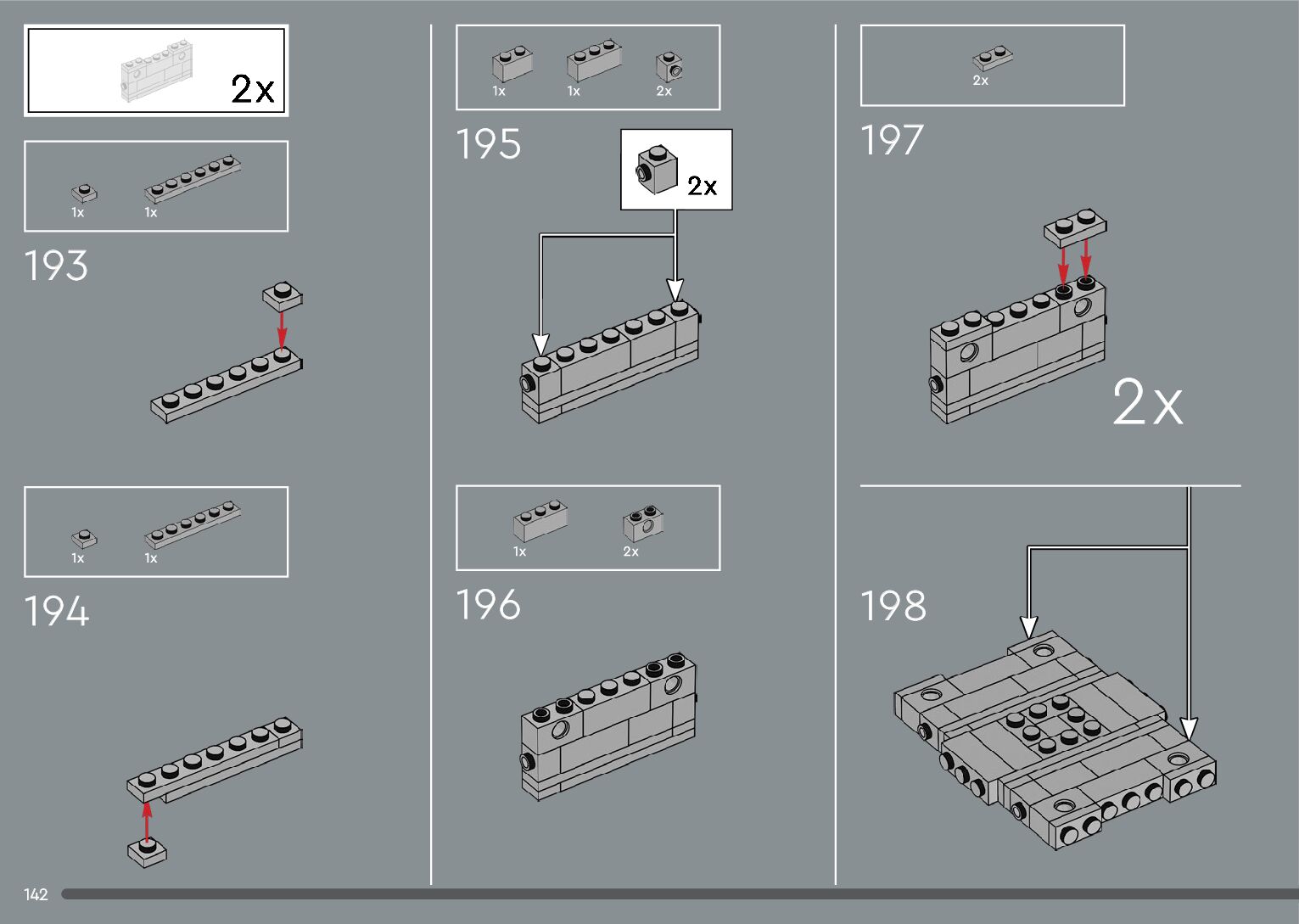 2x

1x 1x

193

1x 1x

194

1x 1x 2x

195

2x

1x 2x

196

2x

197

2x

198

142