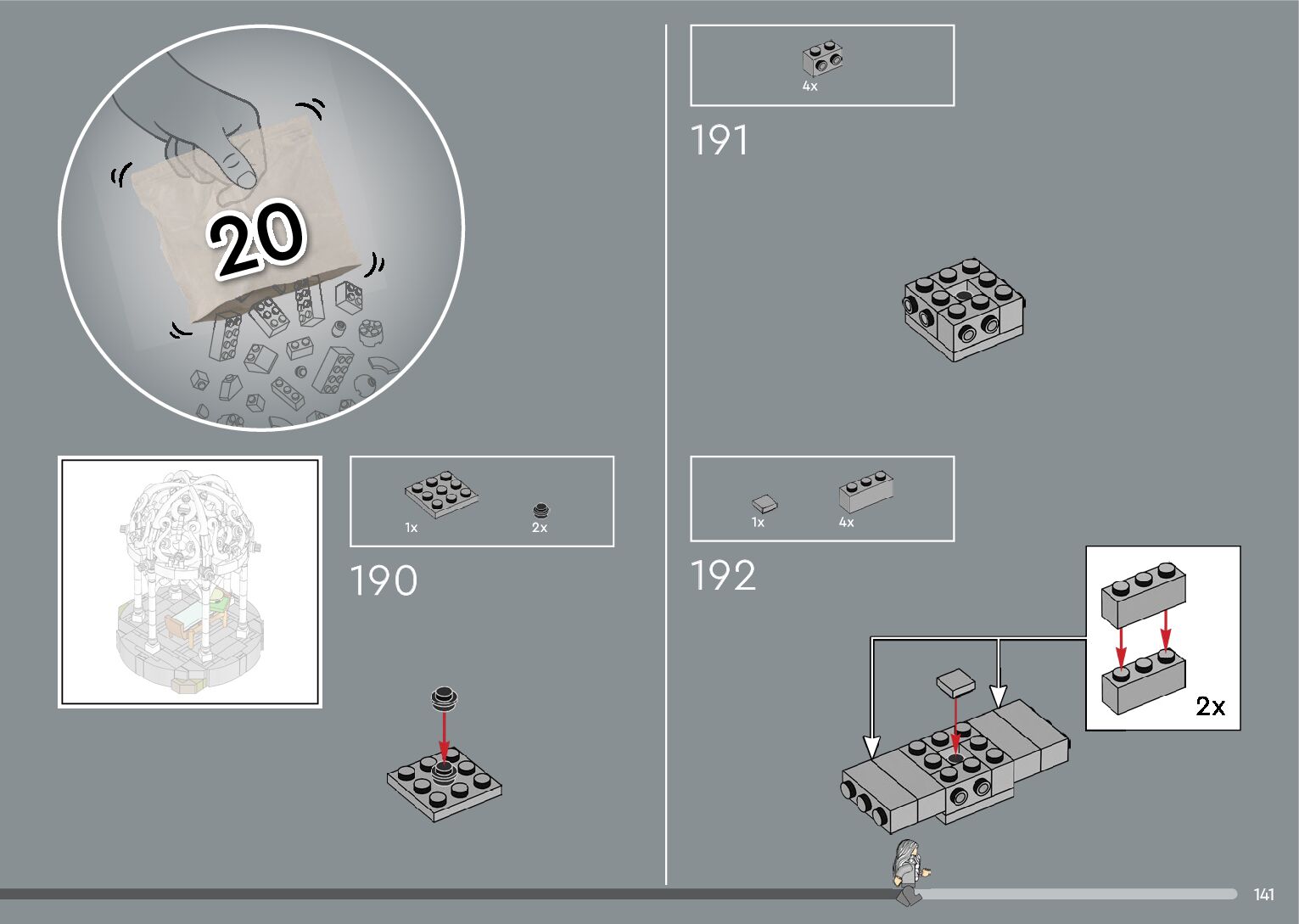 20

1x
2x

190

4x

191

1x
4x

192

2x

141