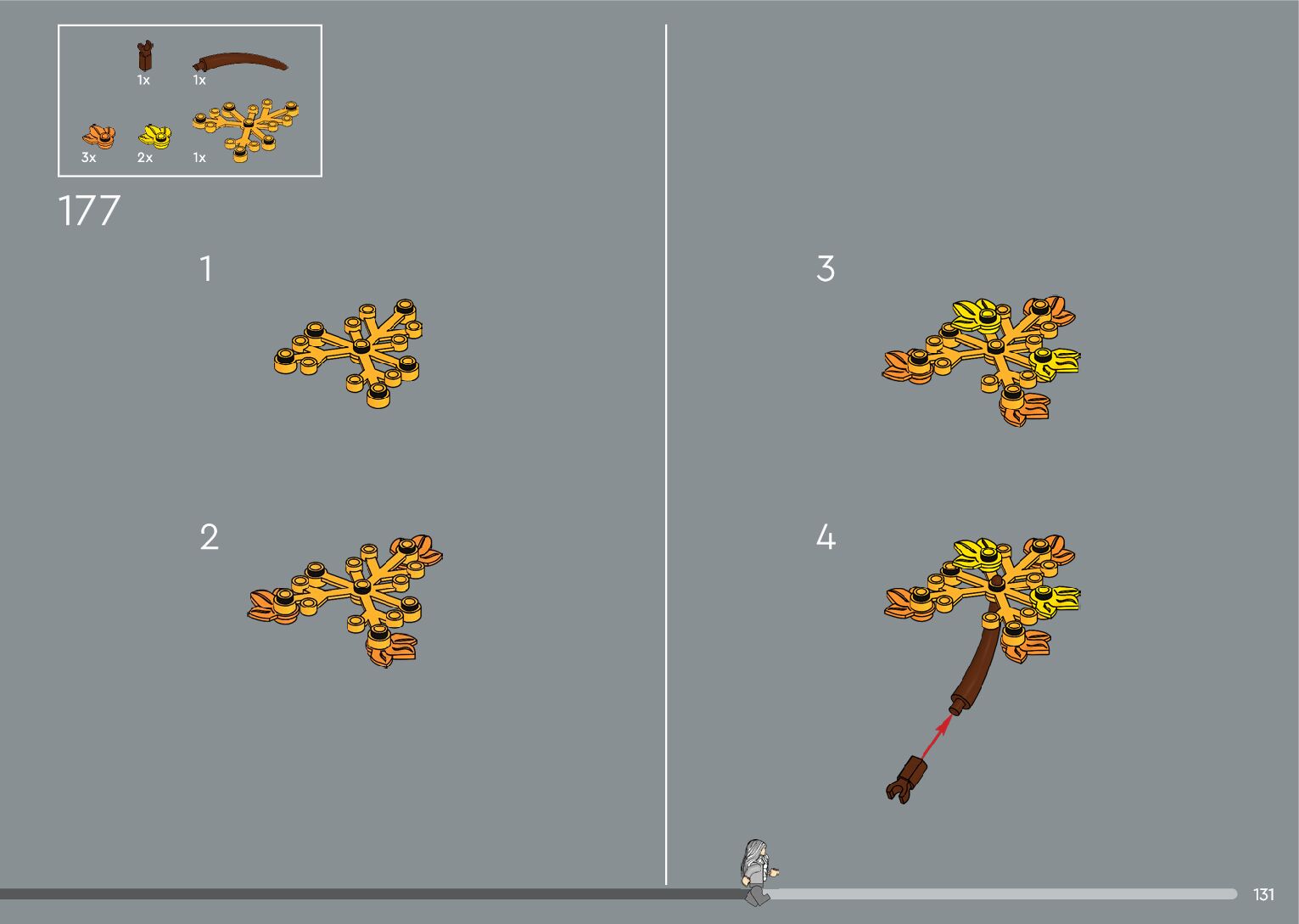 1x 1x

3x 2x 1x

177

1

2

3

4

131