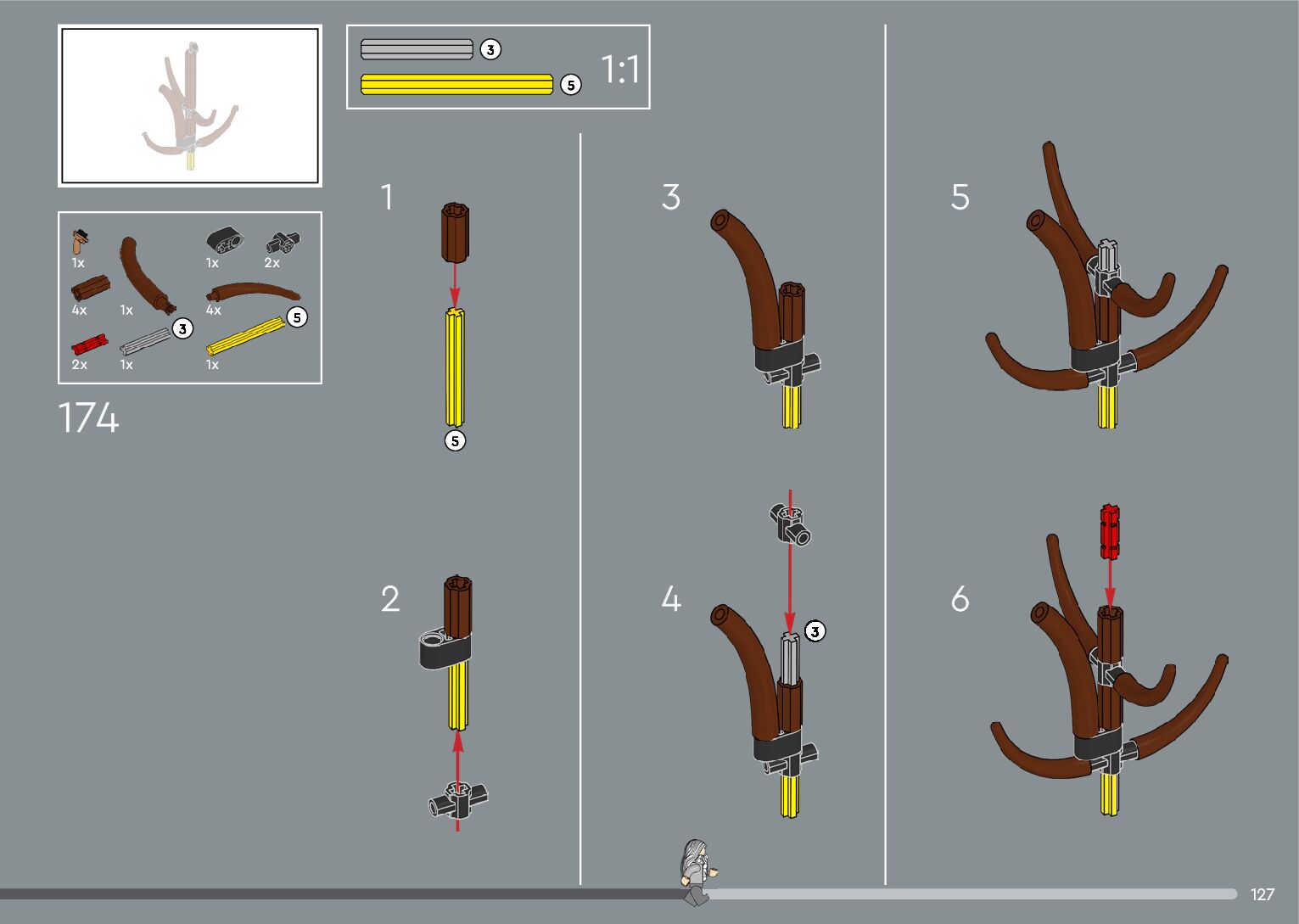 3
5
1:1

1x
1x
2x
4x
1x
4x
3
5
2x
1x
1x

174

1
5

2

3

4
3

5

6

127