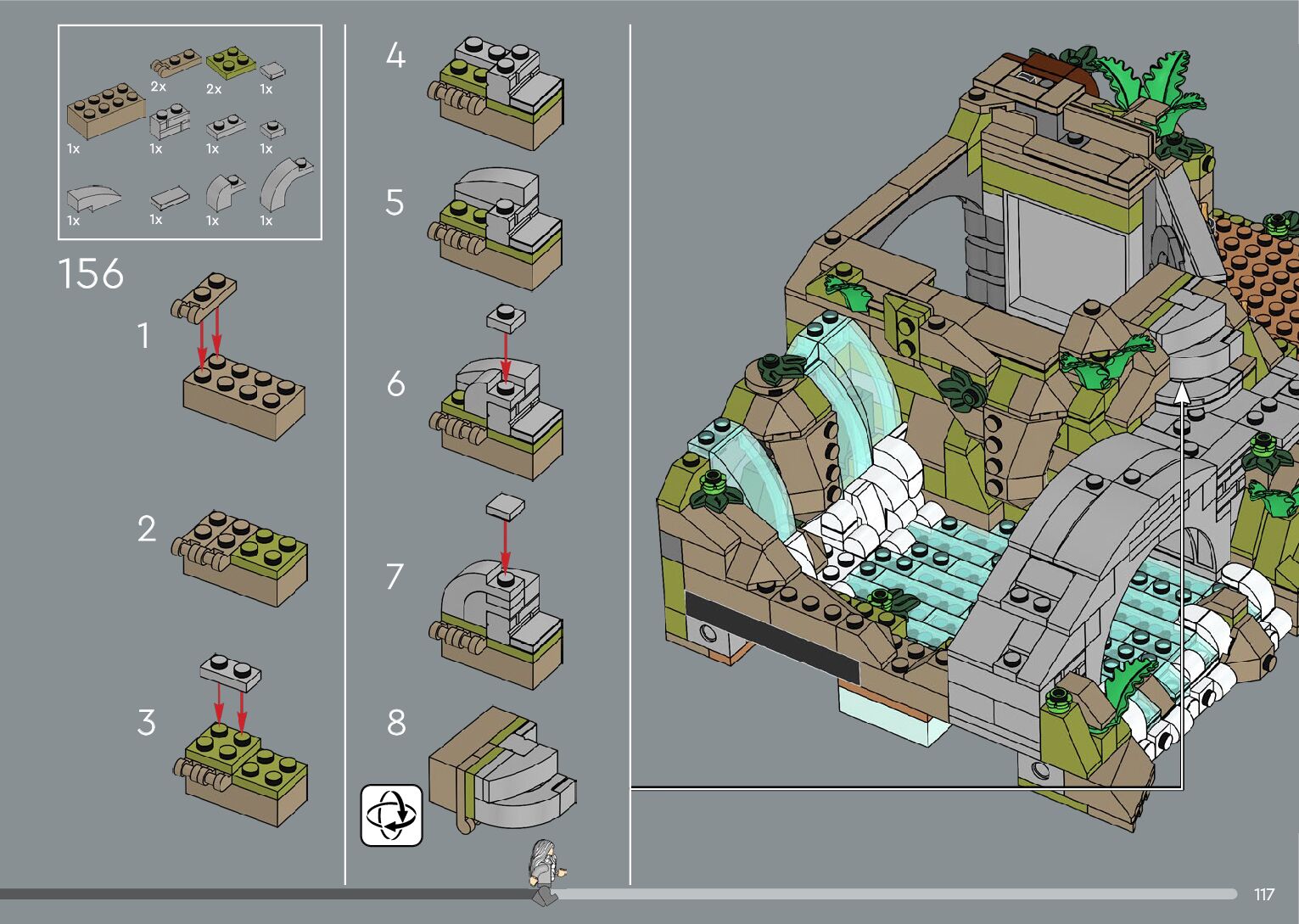 2x
2x
1x
1x
1x
1x
1x
1x
1x
1x
1x

156

1

2

3

4

5

6

7

8

117