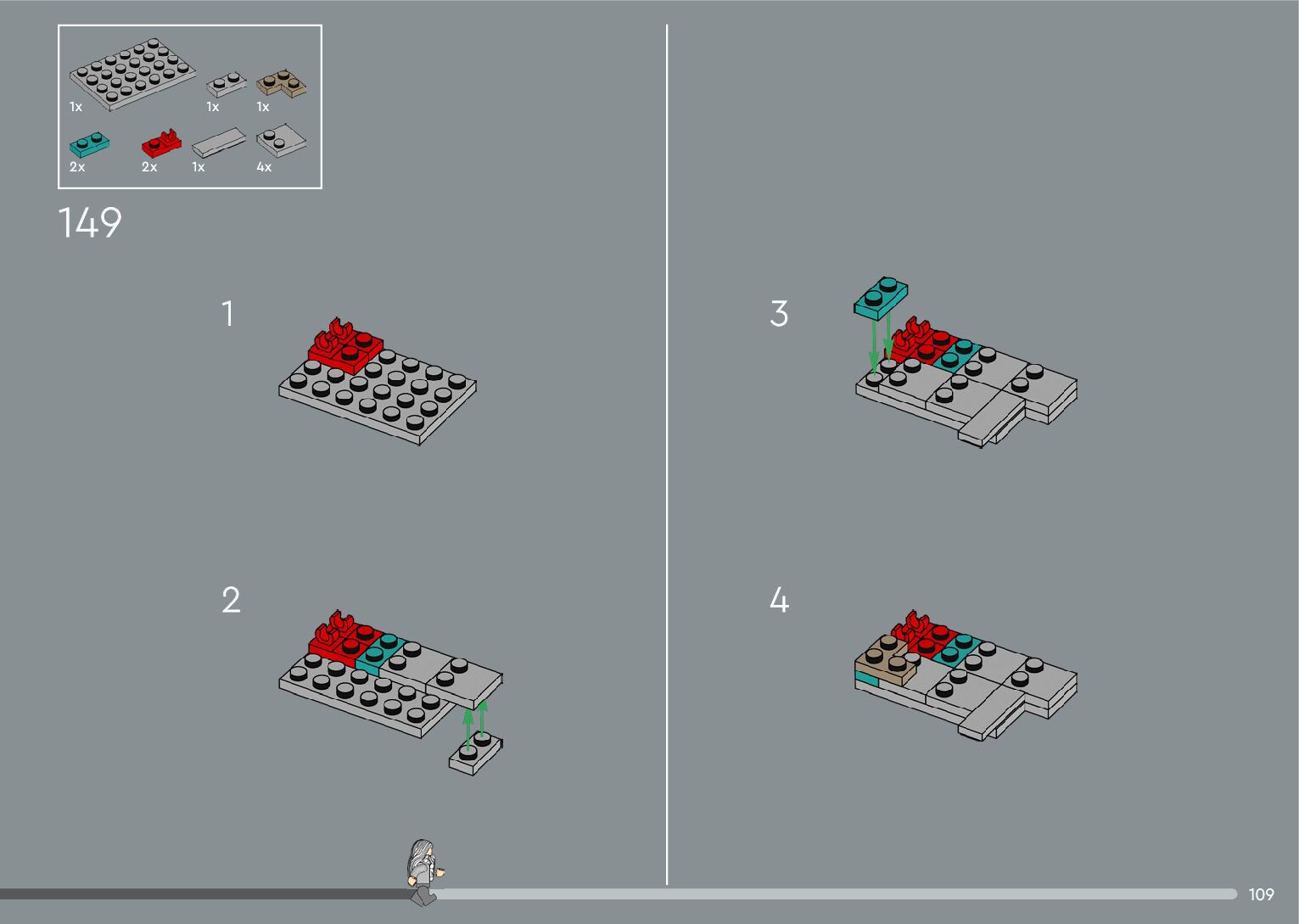 1x 1x 1x
2x 2x 1x 4x

149

1

2

3

4

109