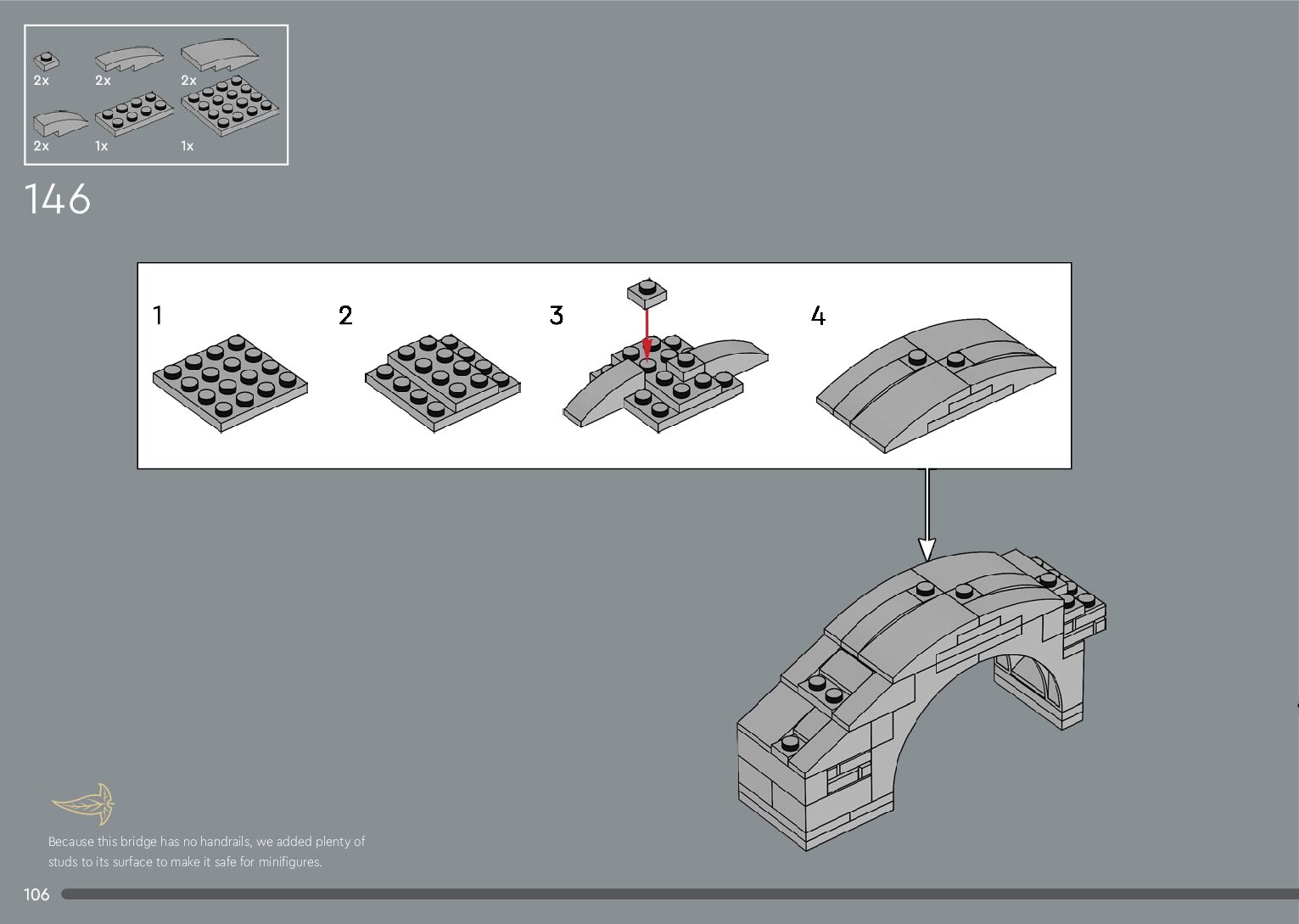 2x 2x 2x
2x 1x 1x

146

1

2

3

4

Because this bridge has no handrails, we added plenty of studs to its surface to make it safe for minifigures.

106