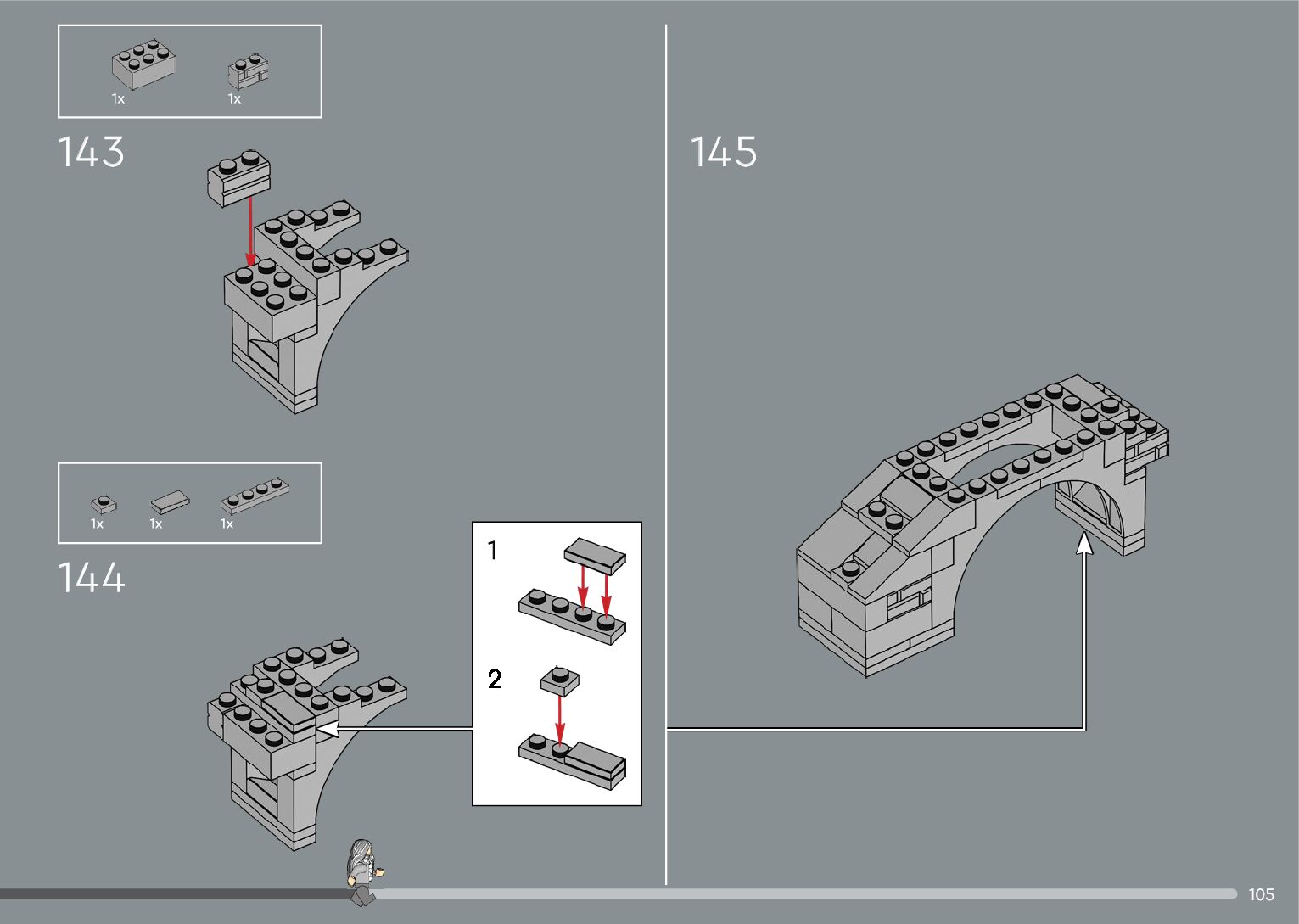 1x 1x

143

1x 1x 1x

144

1

2

145

105