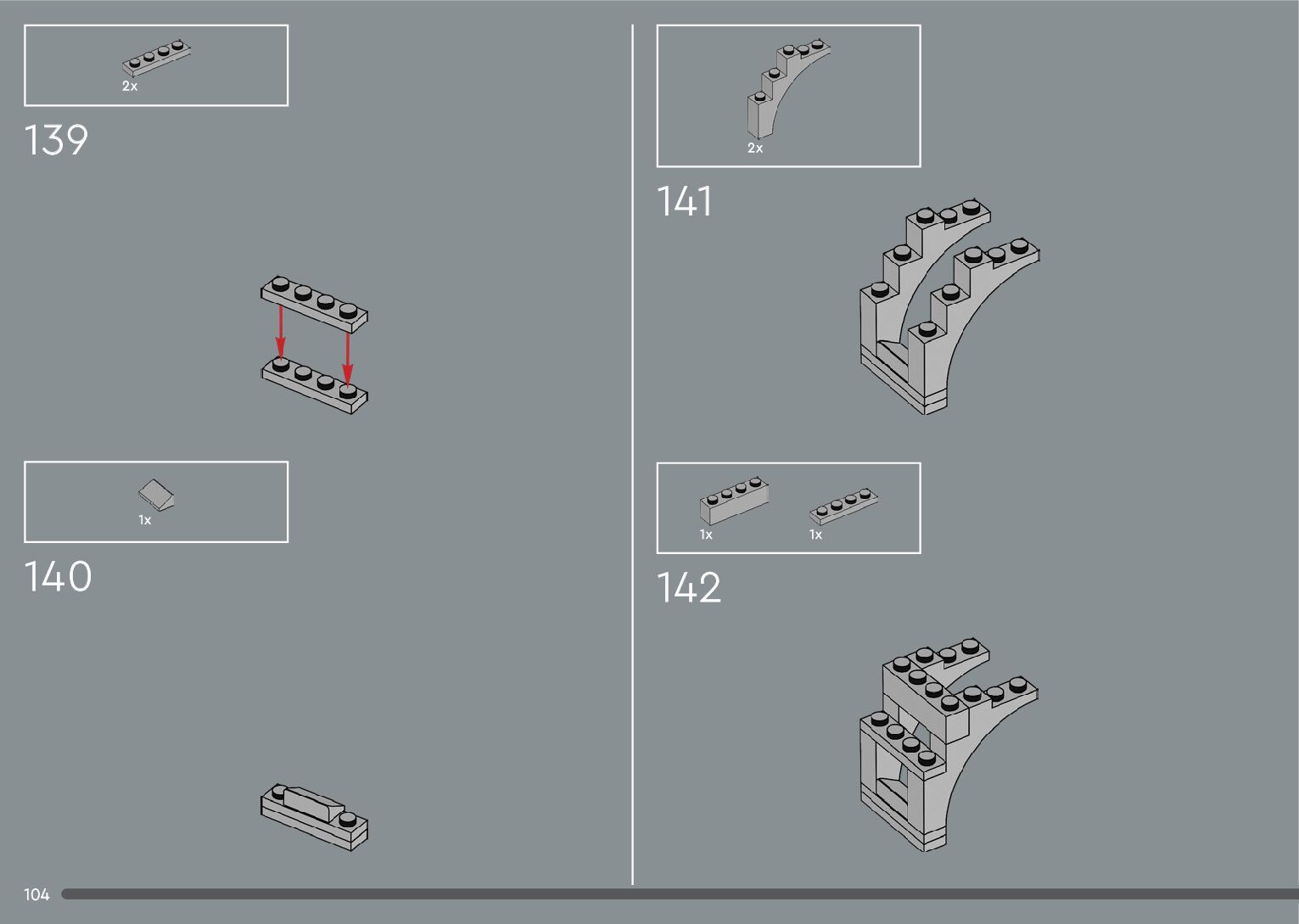 2x

139

1x

140

2x

141

1x

1x

142

104