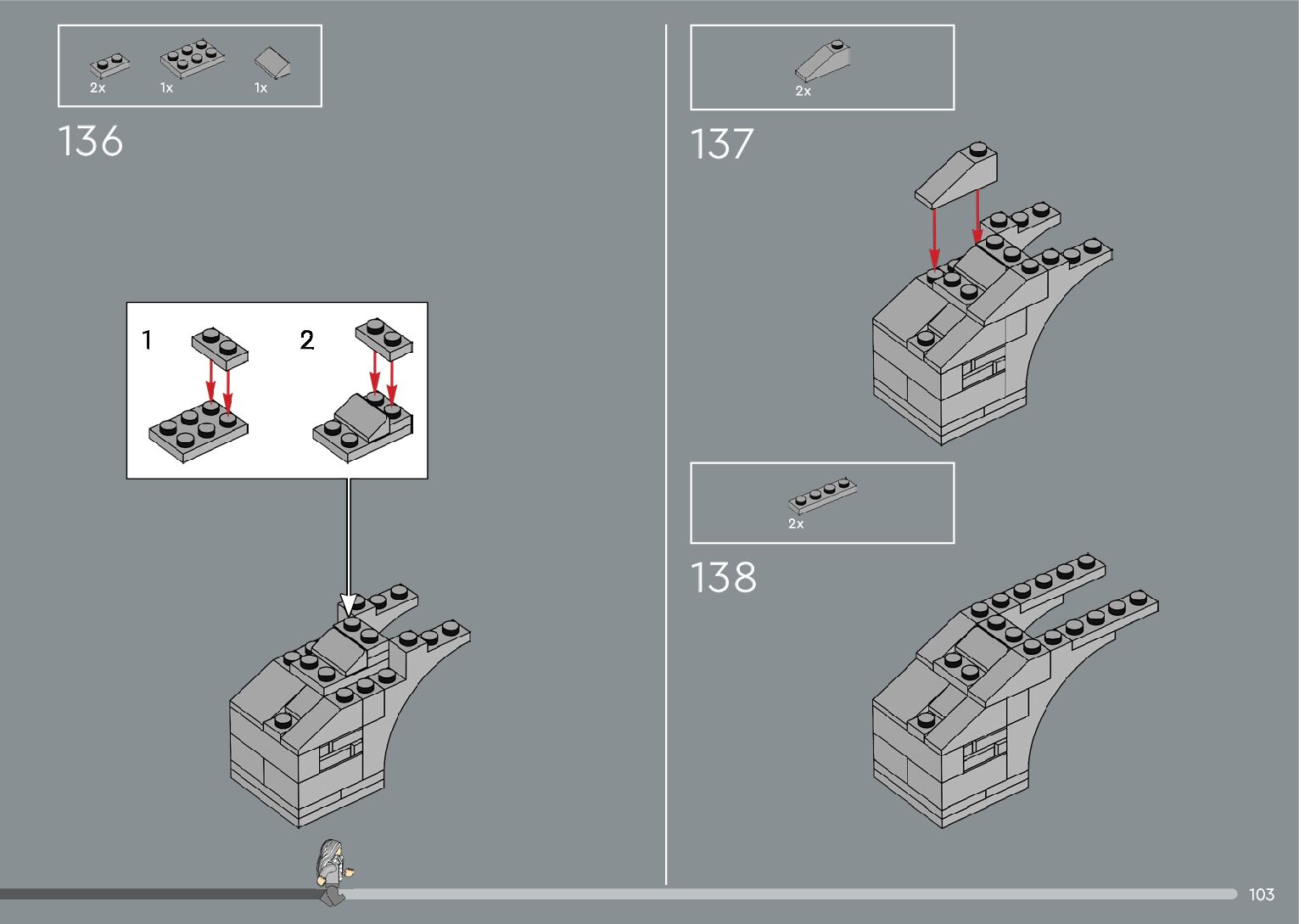 2x 1x 1x

136

1

2

2x

137

2x

138

103