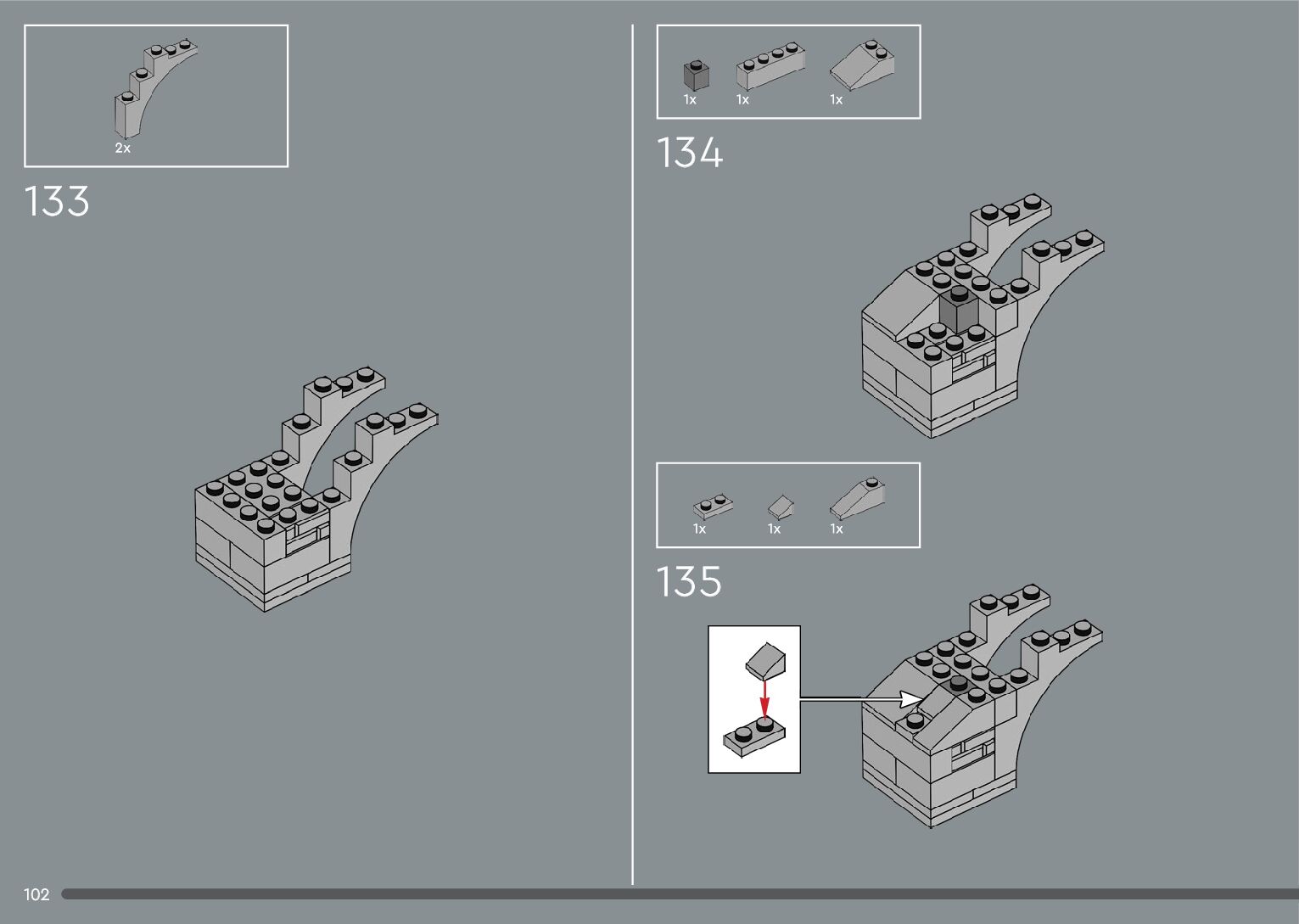 2x

133

1x 1x 1x

134

1x 1x 1x

135

102