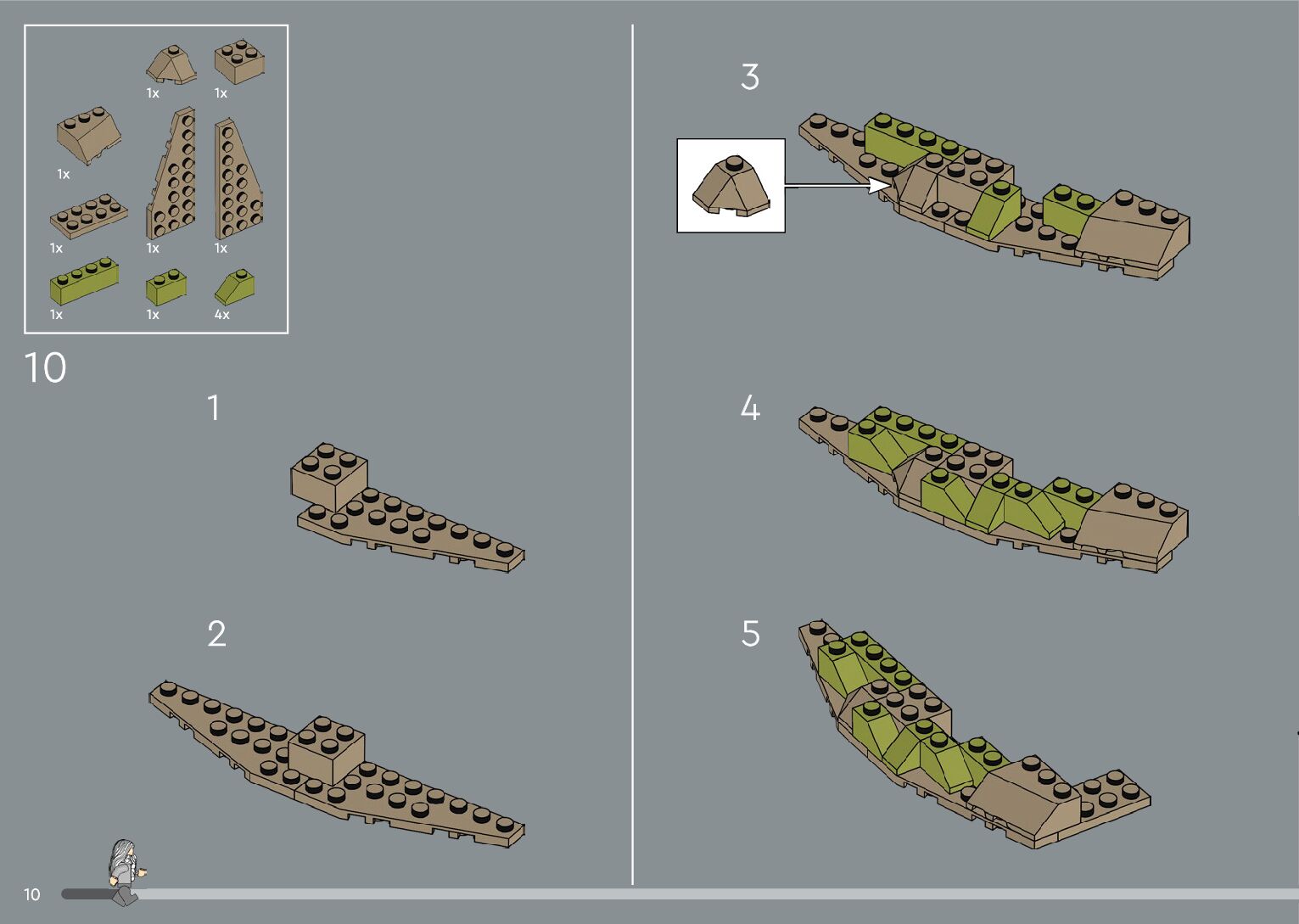 1x 1x

1x

1x 1x 1x

1x 1x 4x

10

1

2

3

4

5

10