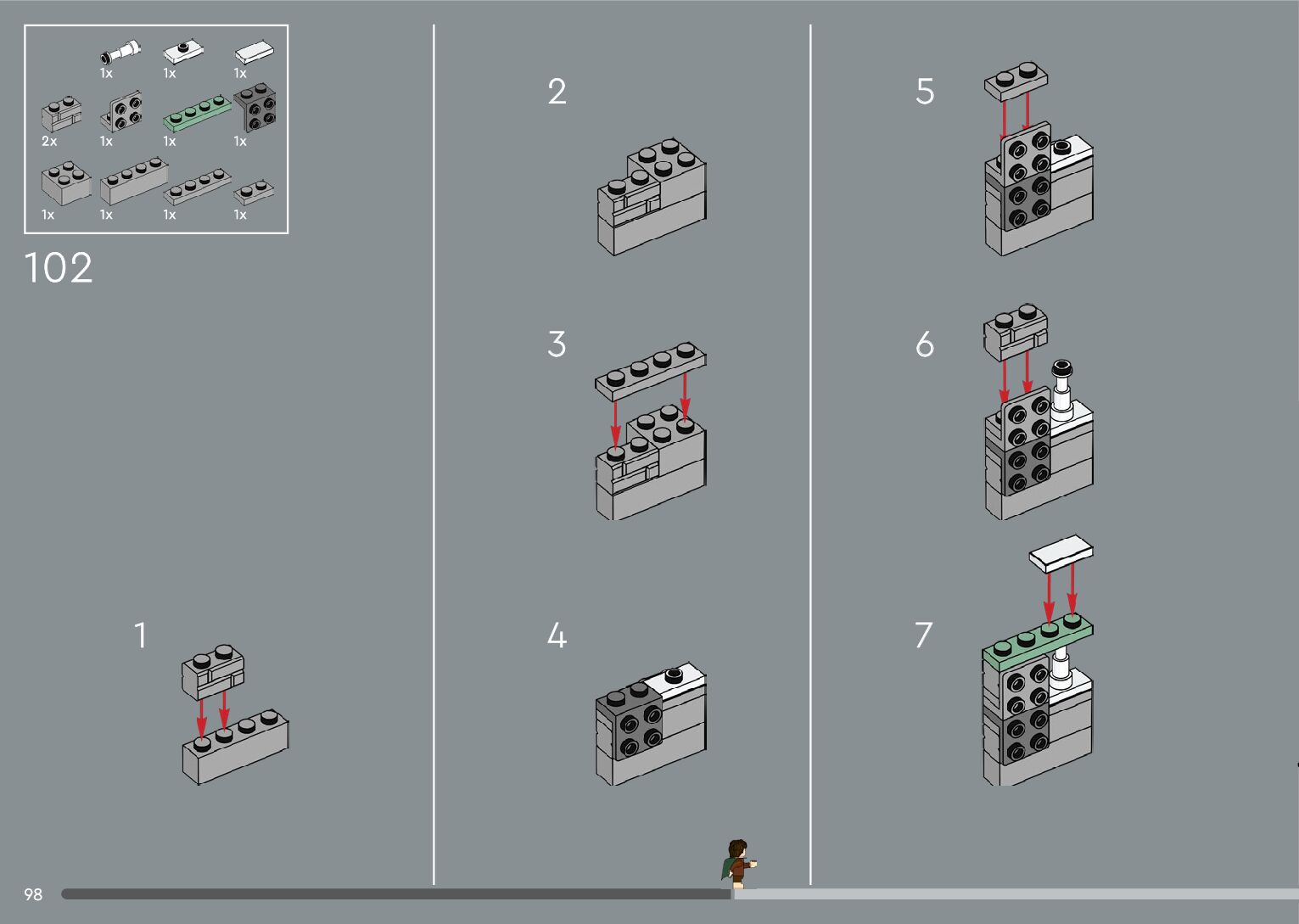 1x 1x 1x
2x 1x 1x 1x
1x 1x 1x 1x

102

1

2

3

4

5

6

7

98