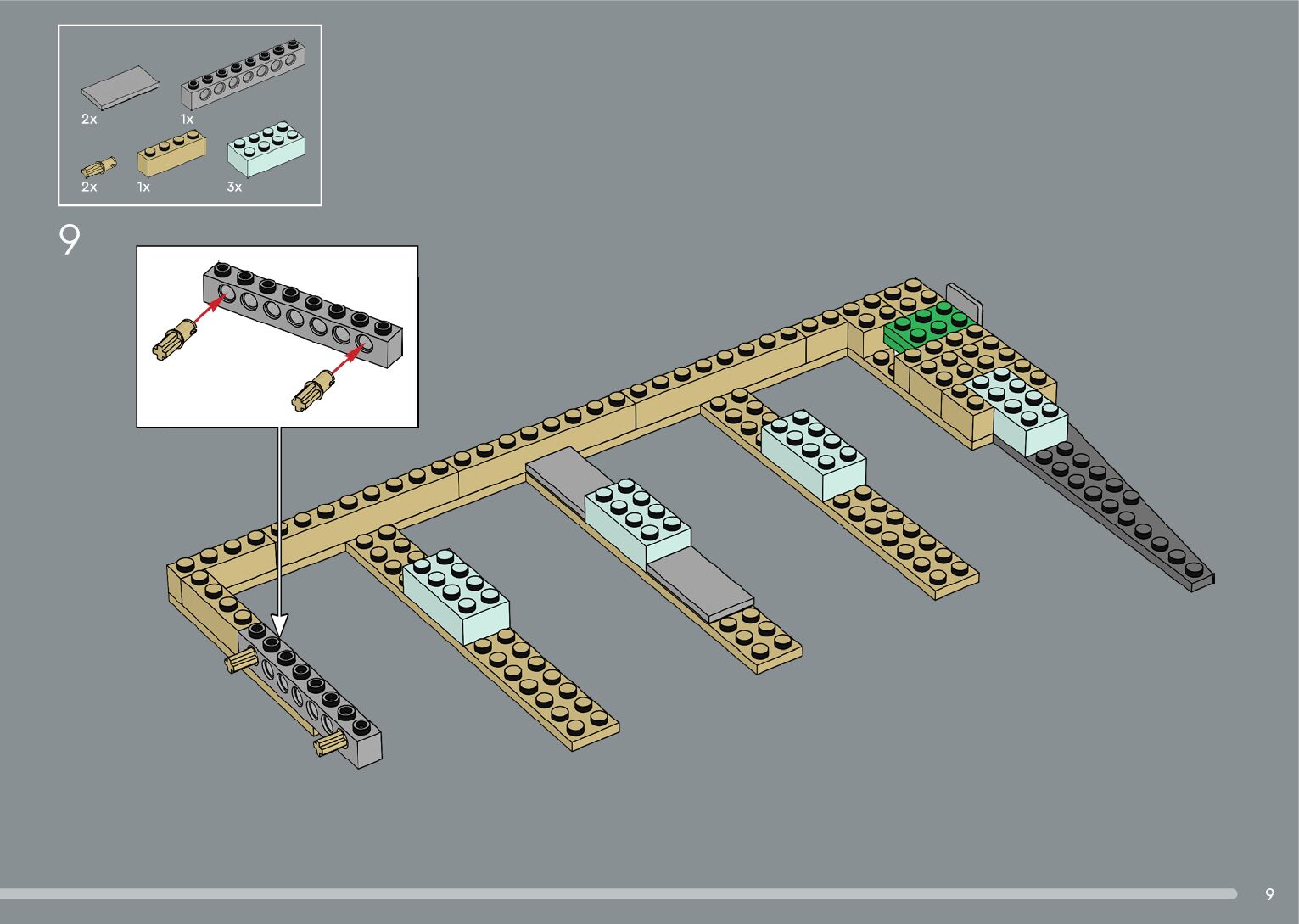 2x
1x
2x
1x
3x

9

9