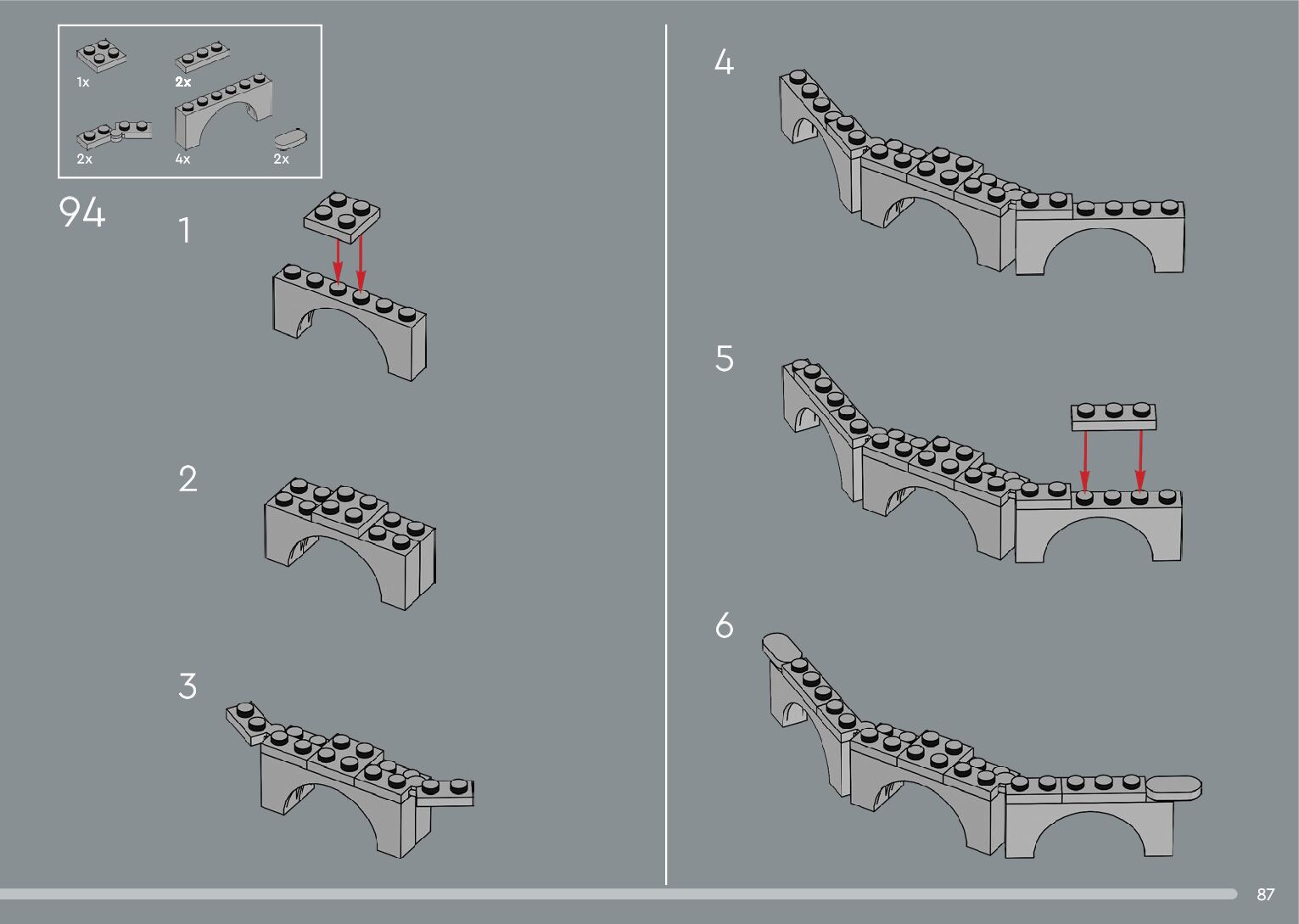 1x
2x
2x
4x
2x

94

1

2

3

4

5

6

87