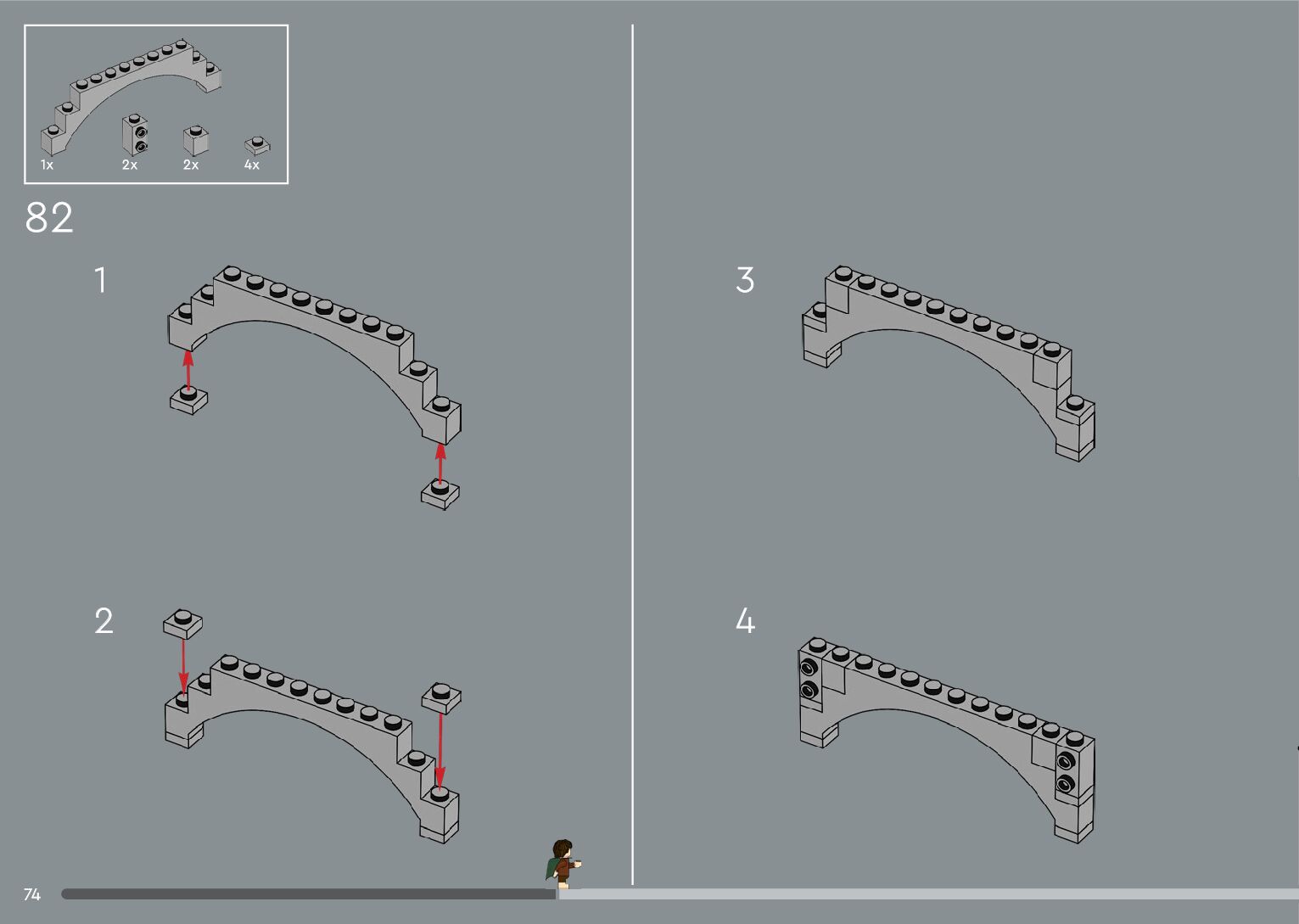 1x 2x 2x 4x

82

1

2

3

4

74