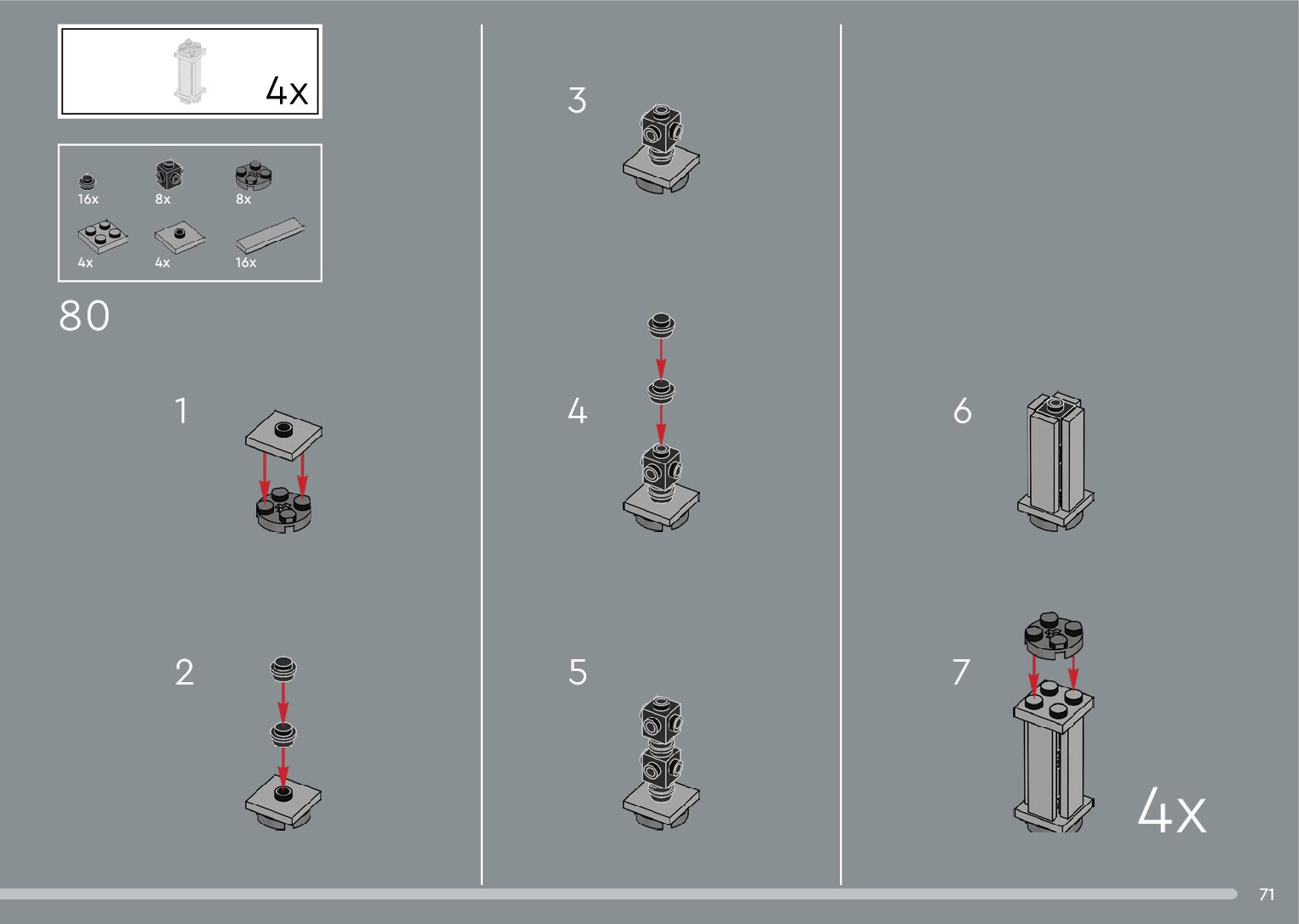 4x

16x
8x
8x
4x
4x
16x

80

1

2

3

4

5

6

7

4x

71