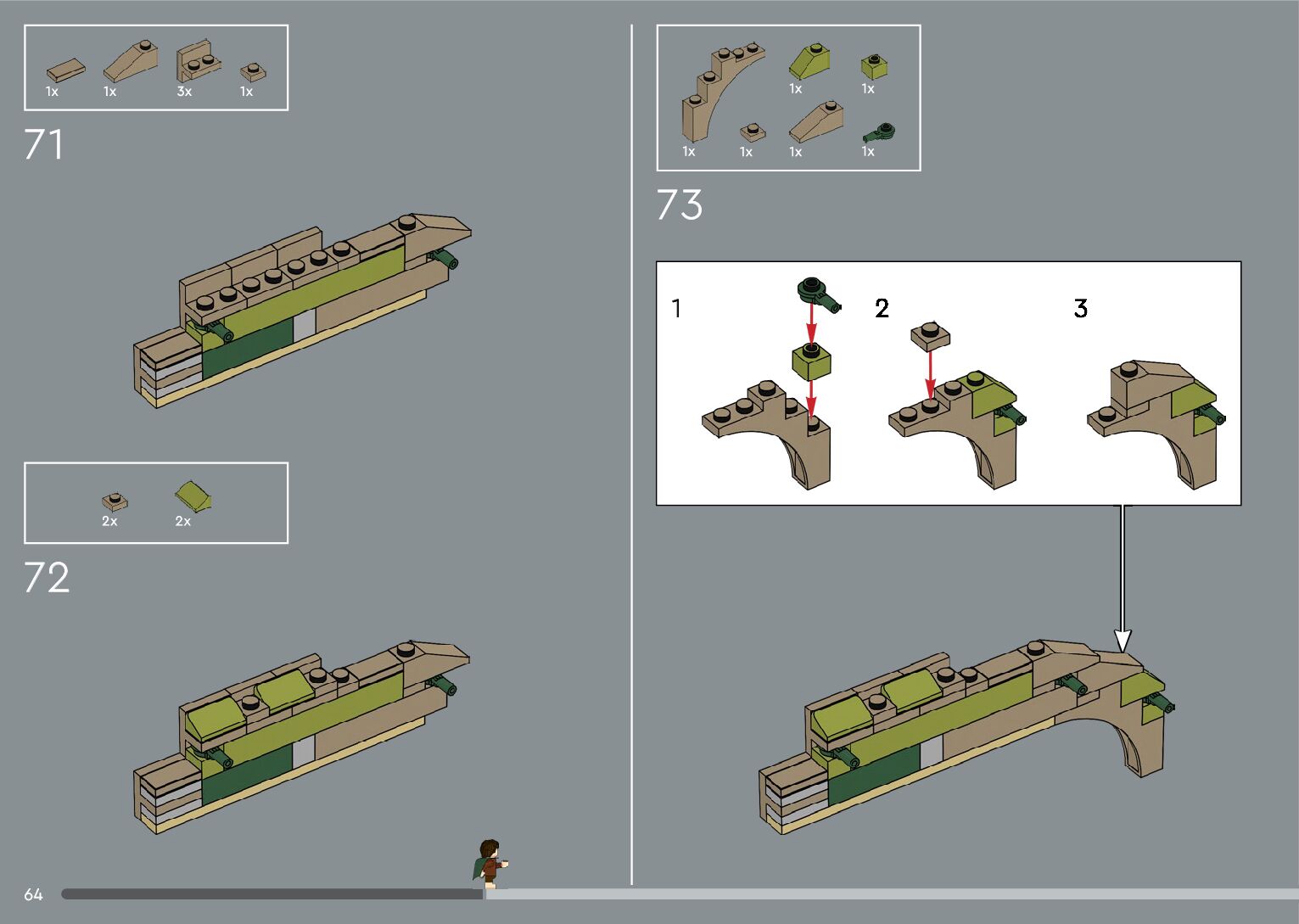 1x 1x 3x 1x

71

2x 2x

72

1x 1x 1x 1x 1x 1x

73

1

2

3

64