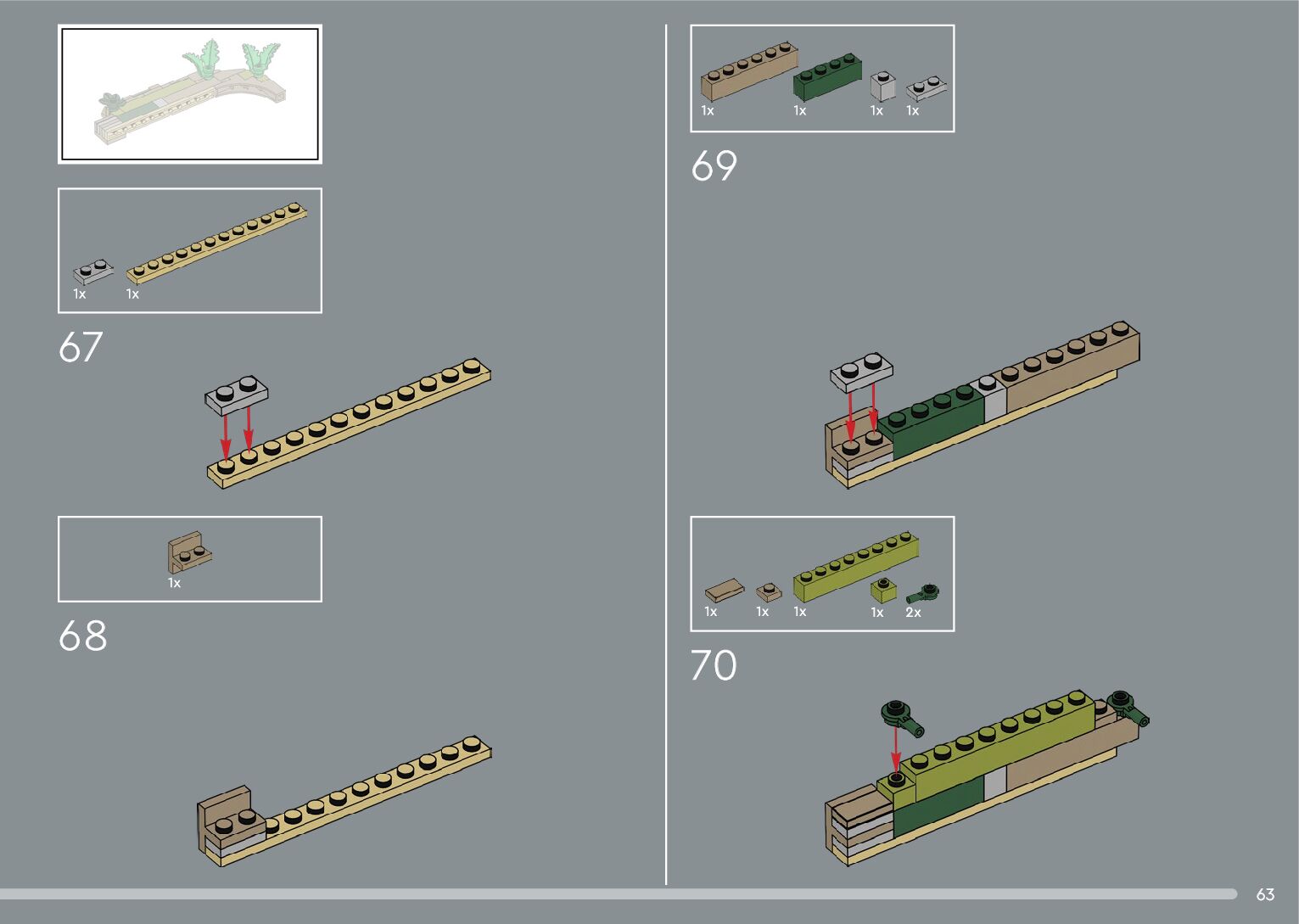 1x 1x

67

1x

68

1x 1x 1x 1x

69

1x 1x 1x 1x 2x

70

63