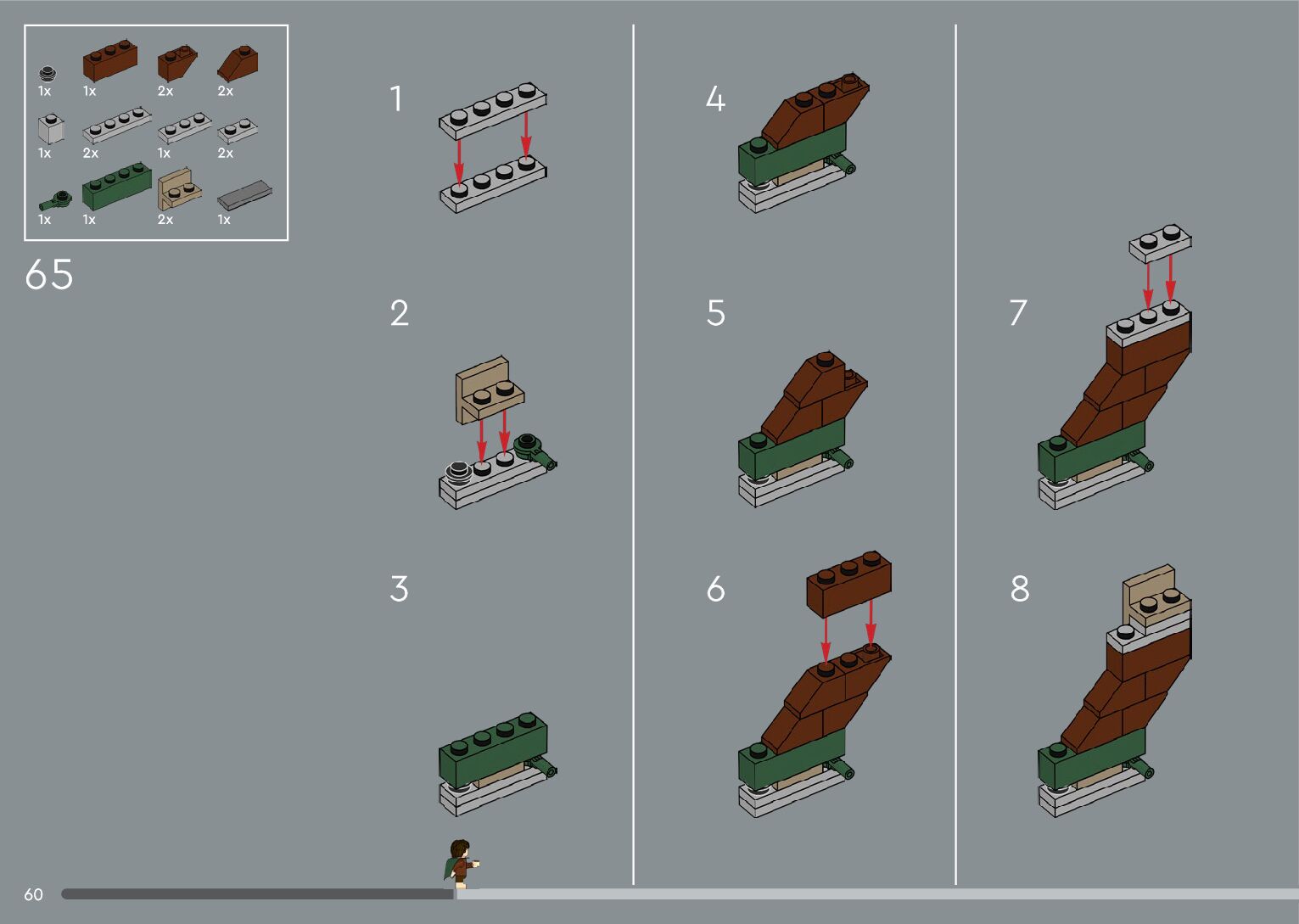 1x 1x 2x 2x
1x 2x 1x 2x
1x 1x 2x 1x

65

1

2

3

4

5

6

7

8

60