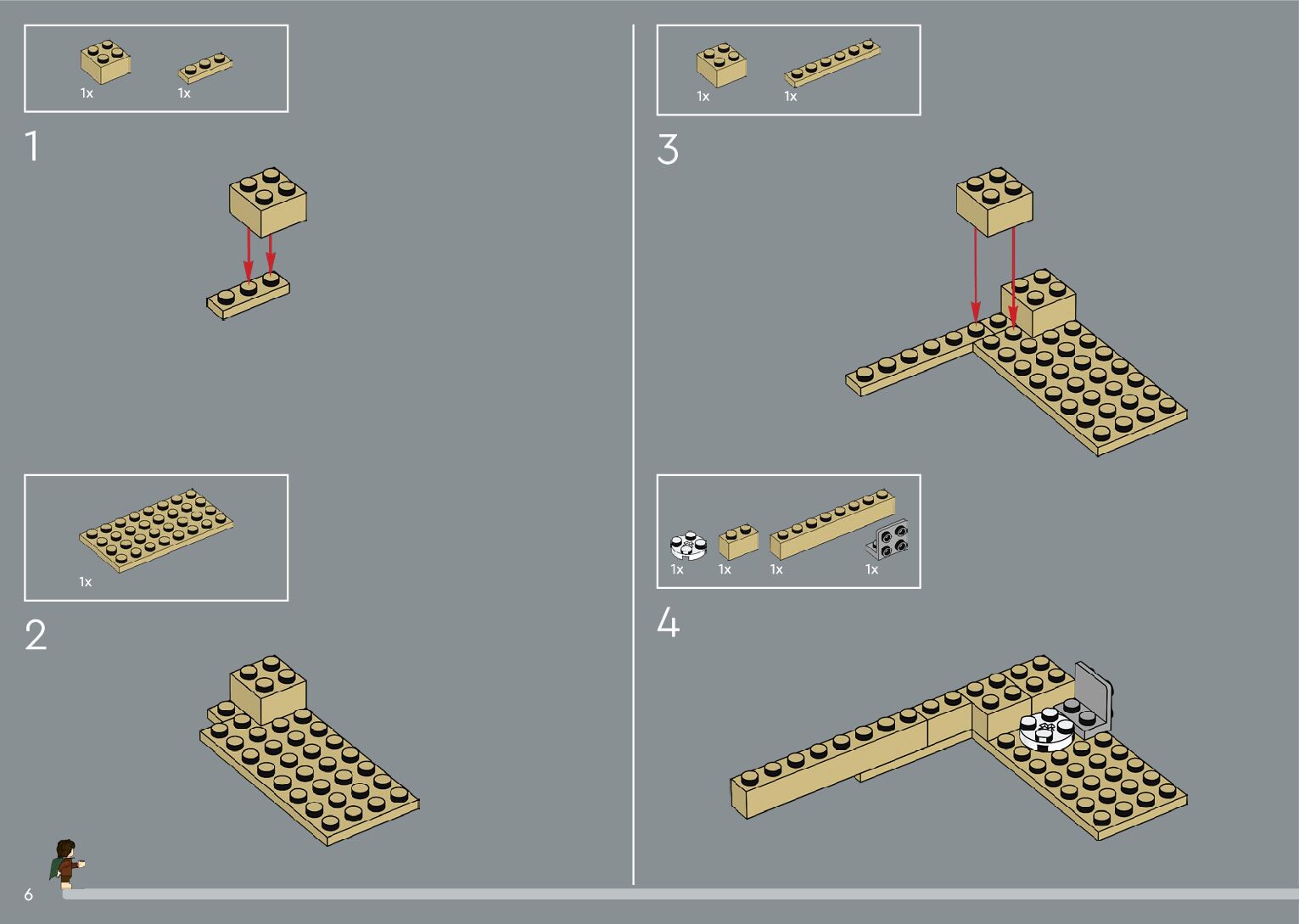 1x 1x

1

1x

2

1x 1x

3

1x 1x 1x 1x

4

6