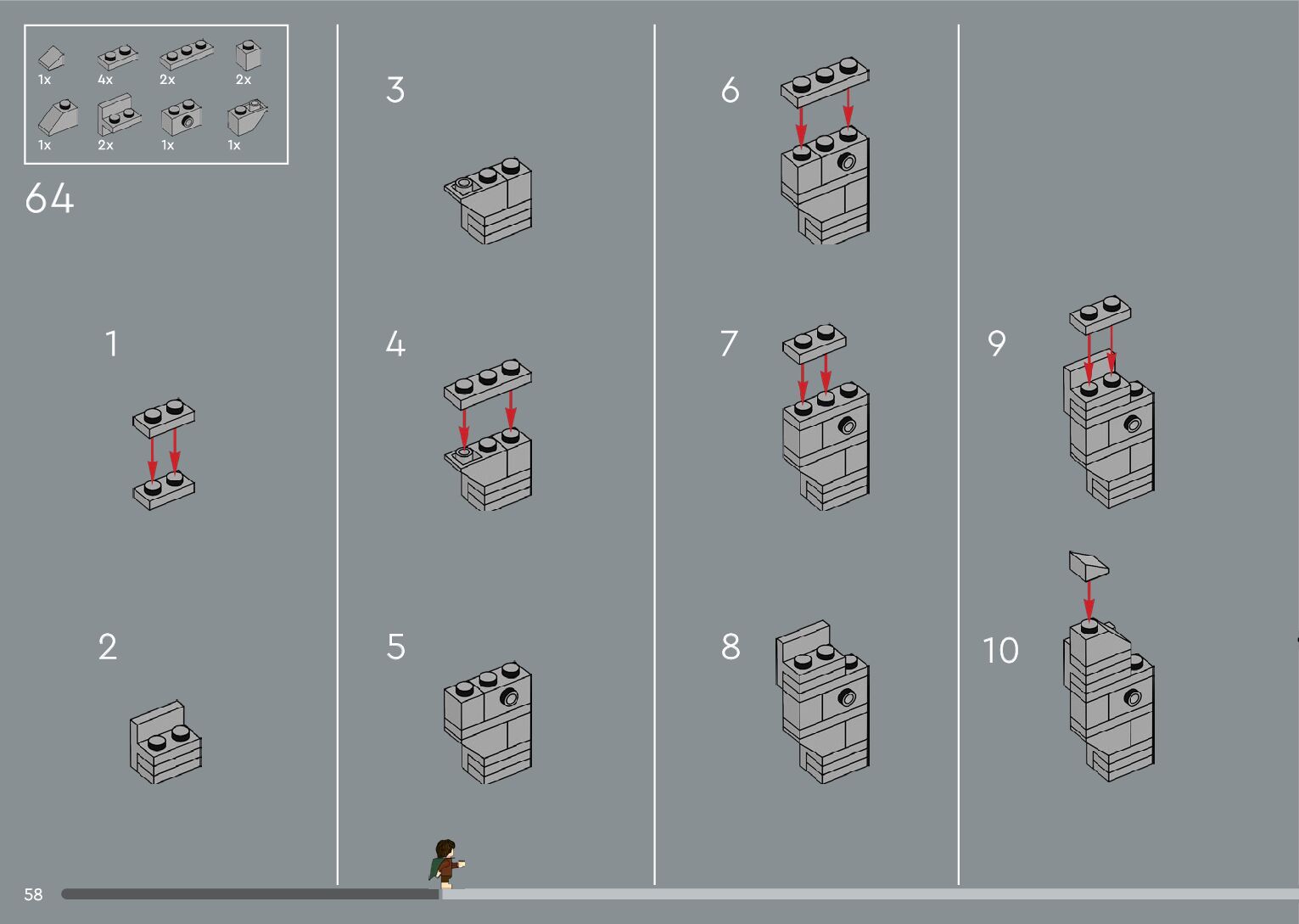 1x 4x 2x 2x
1x 2x 1x 1x

64

1

2

3

4

5

6

7

8

9

10

58