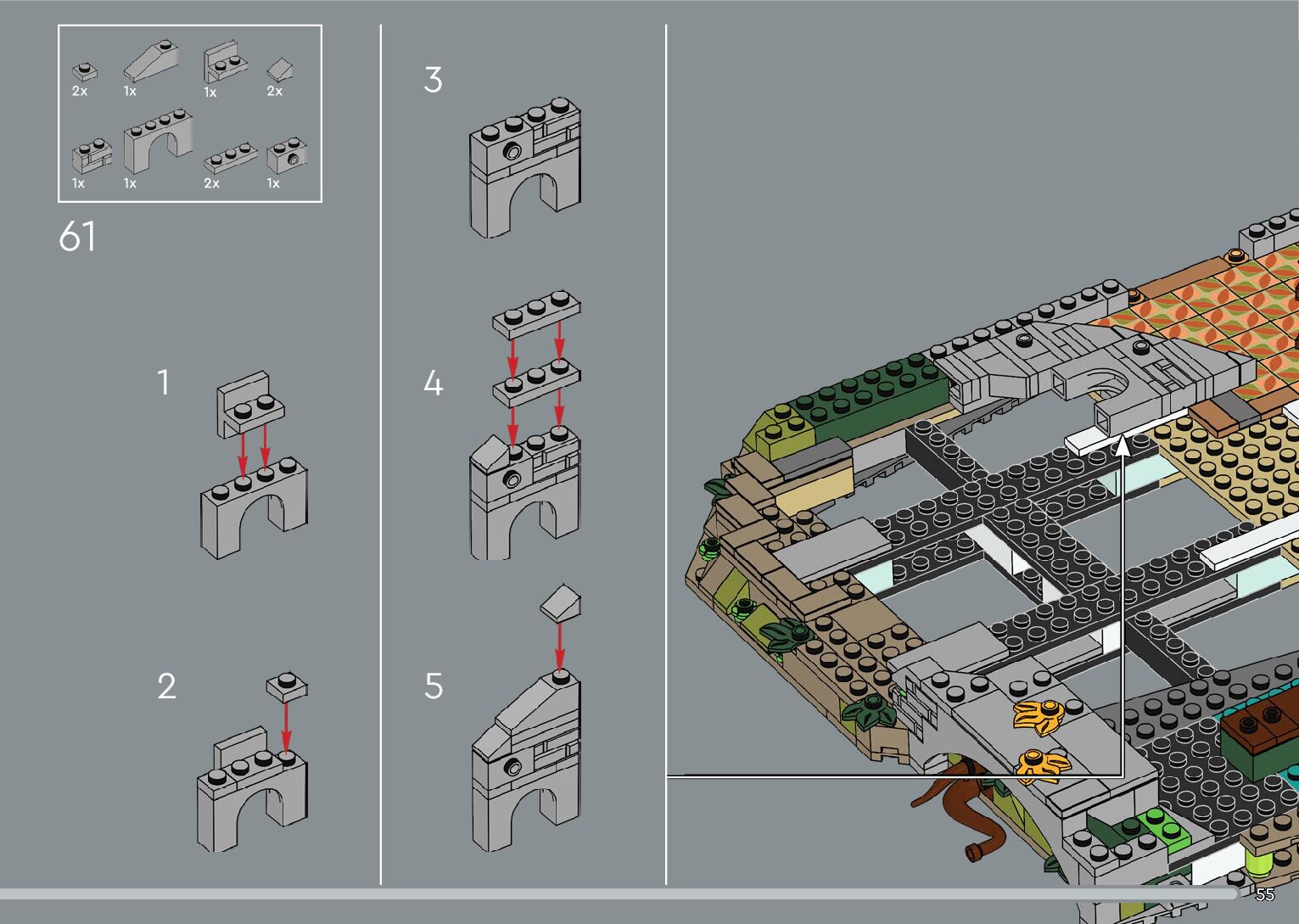 2x
1x
1x
2x
1x
1x
2x
1x

61

1

2

3

4

5

55