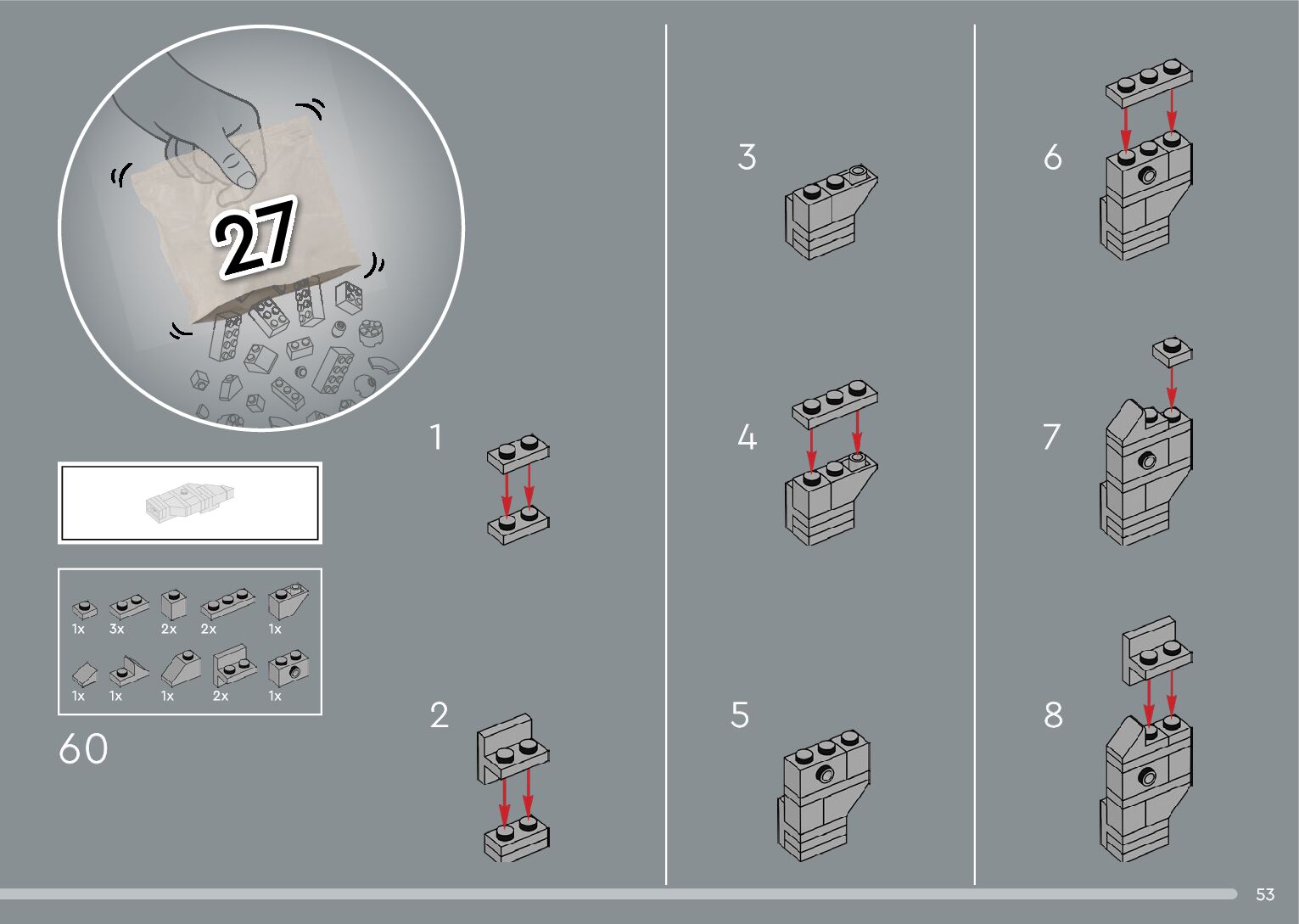 27

1x 3x 2x 2x 1x

1x 1x 1x 2x 1x

60

1

2

3

4

5

6

7

8

53