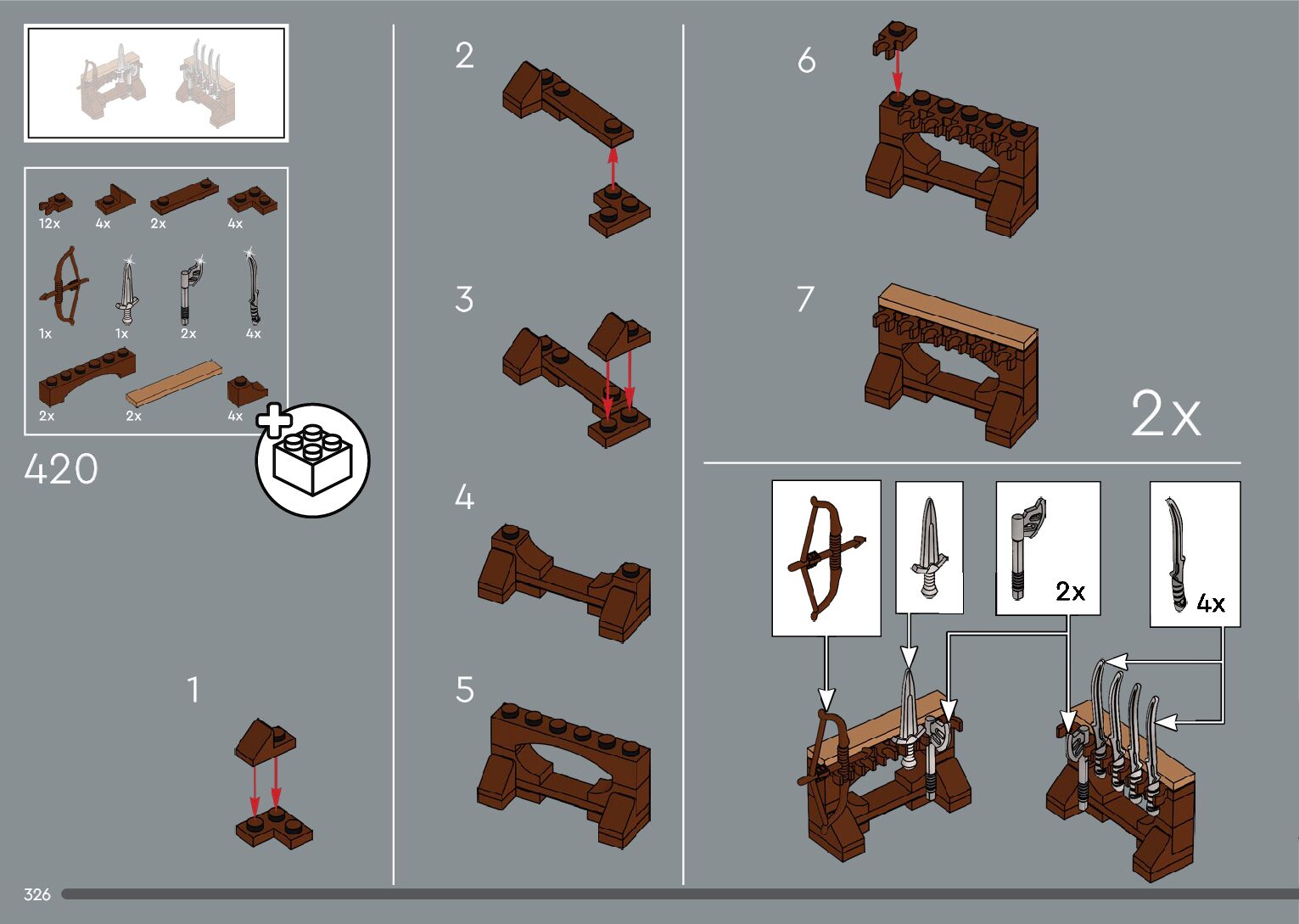 12x
4x
2x
4x
1x
1x
2x
4x
2x
2x
4x

420

1

2

3

4

5

6

7

2x

2x

4x

326