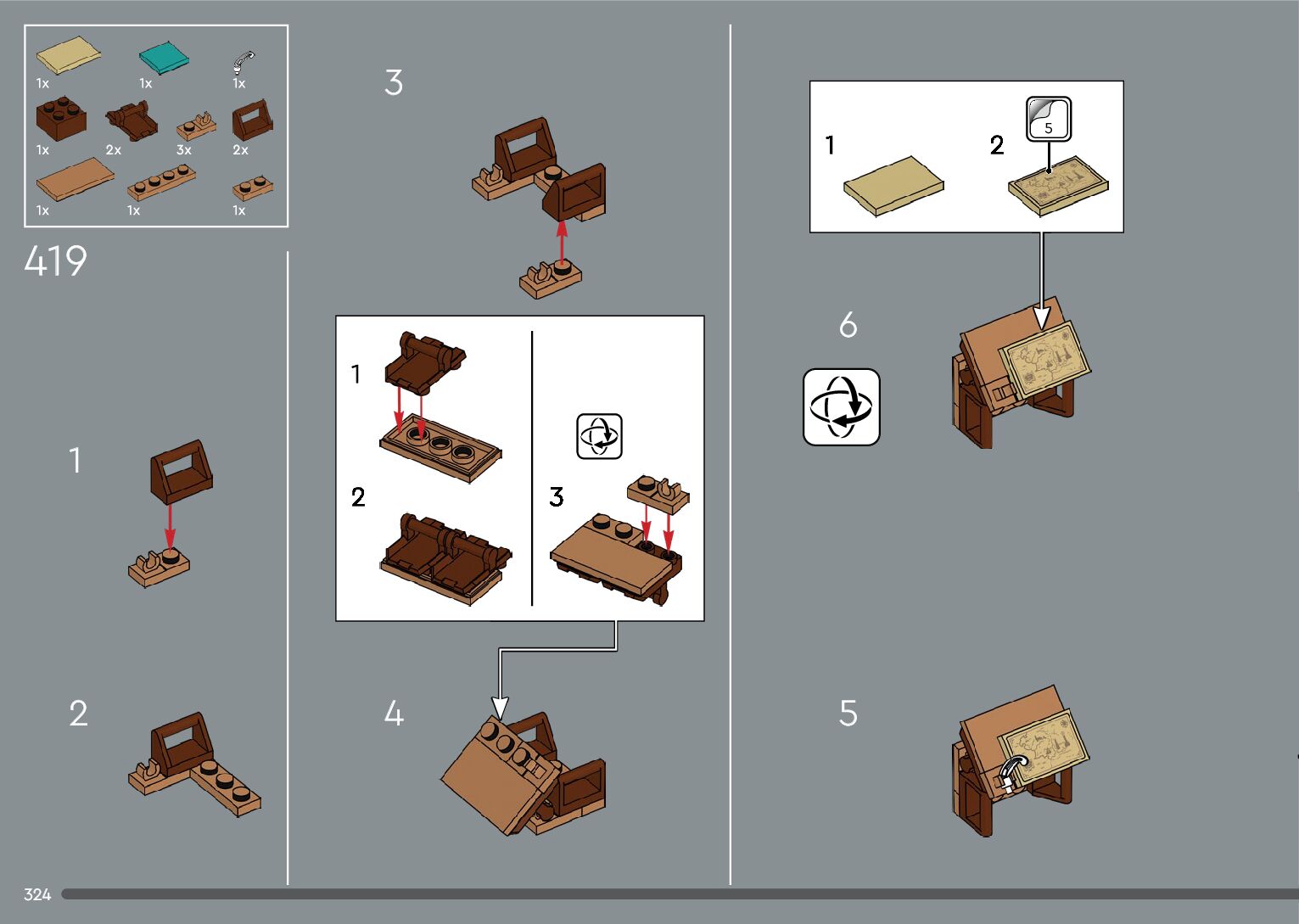 1x
1x
1x
1x
2x
3x
2x
1x
1x
1x

419

1

2

3

1

2

3

4

1

2

5

6

5

324