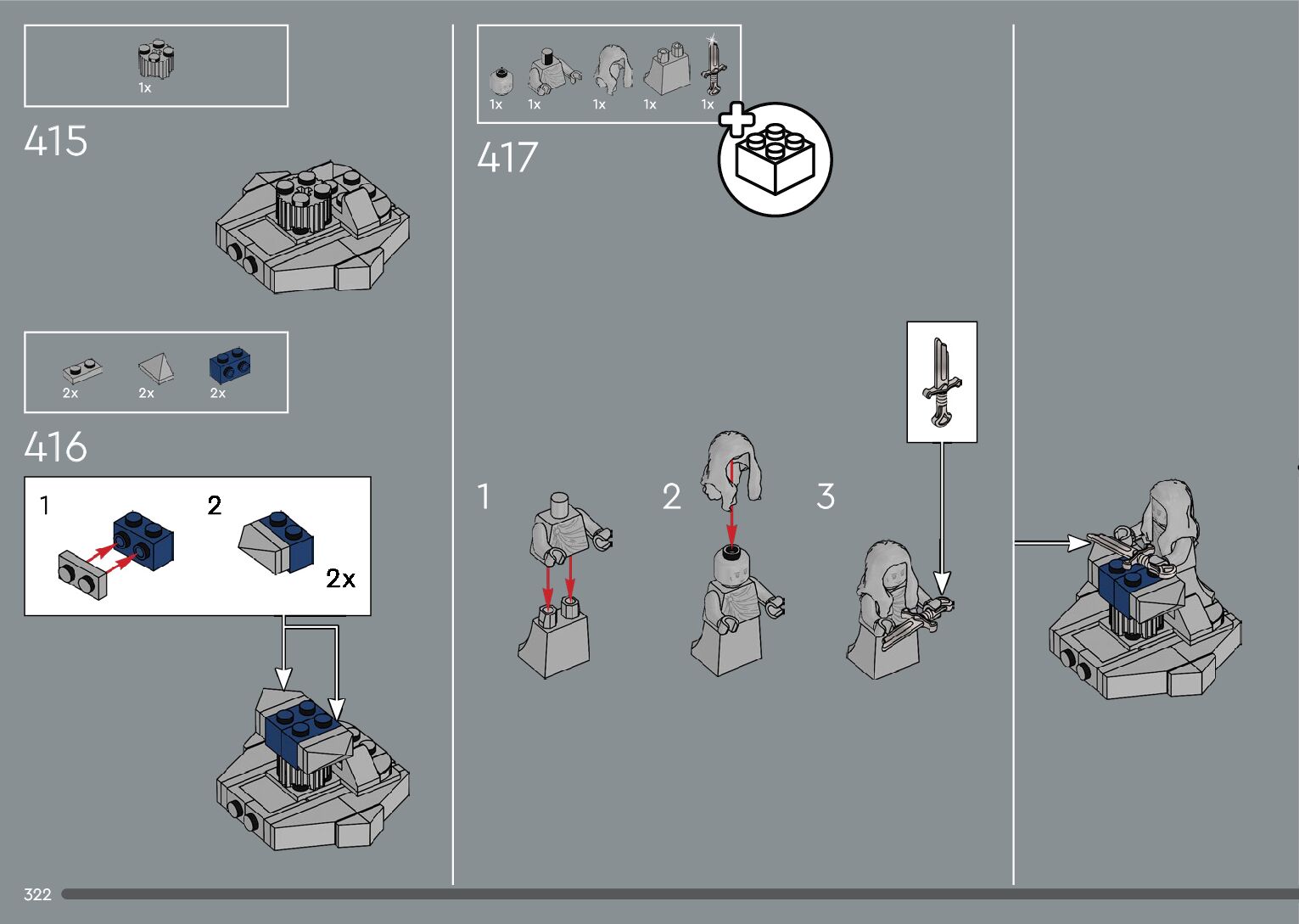 1x

415

2x 2x 2x

416

1

2

2x

1x 1x 1x 1x 1x

417

1

2

3

322