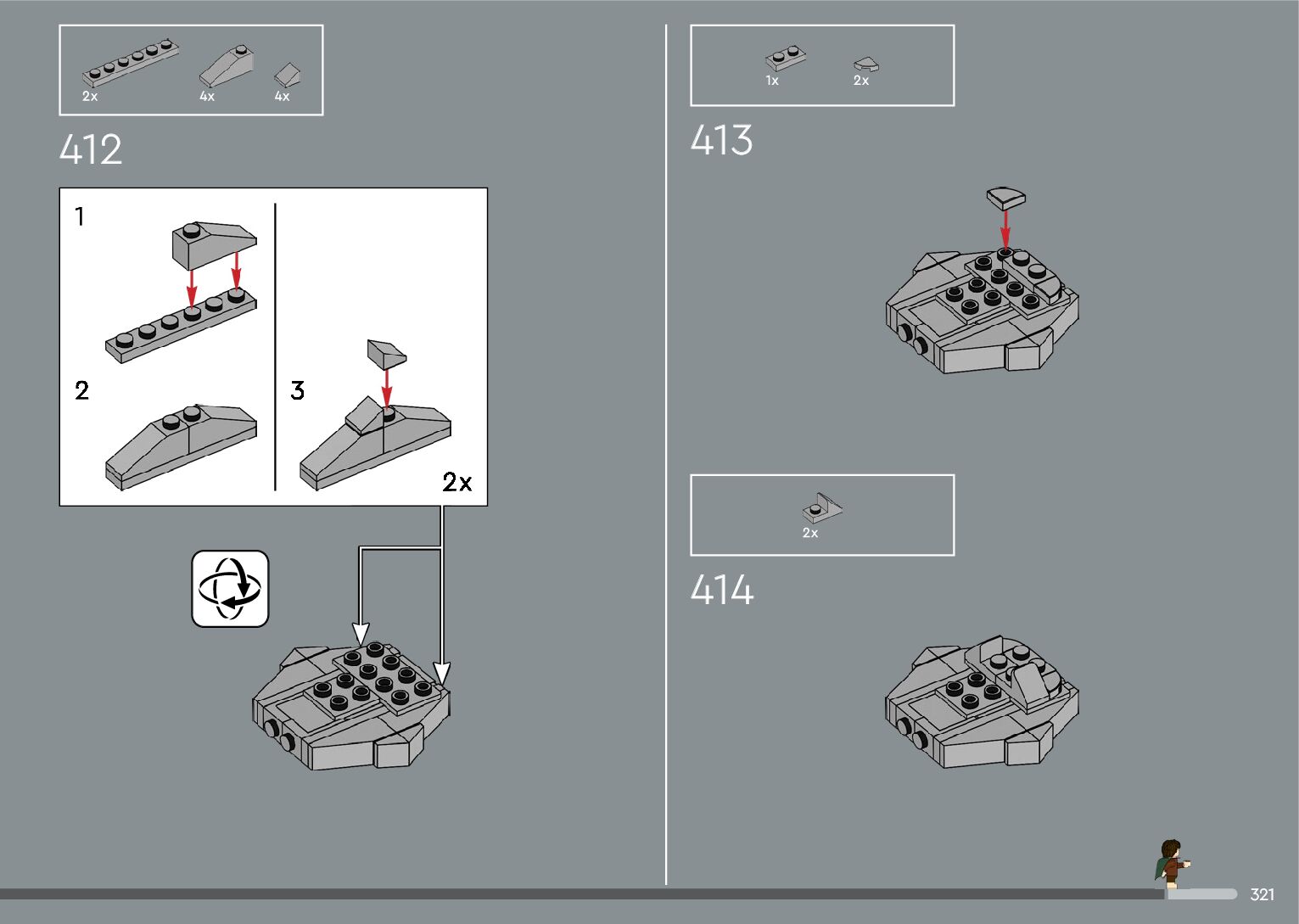 2x 4x 4x

412

1

2

3

2x

1x 2x

413

2x

414

321