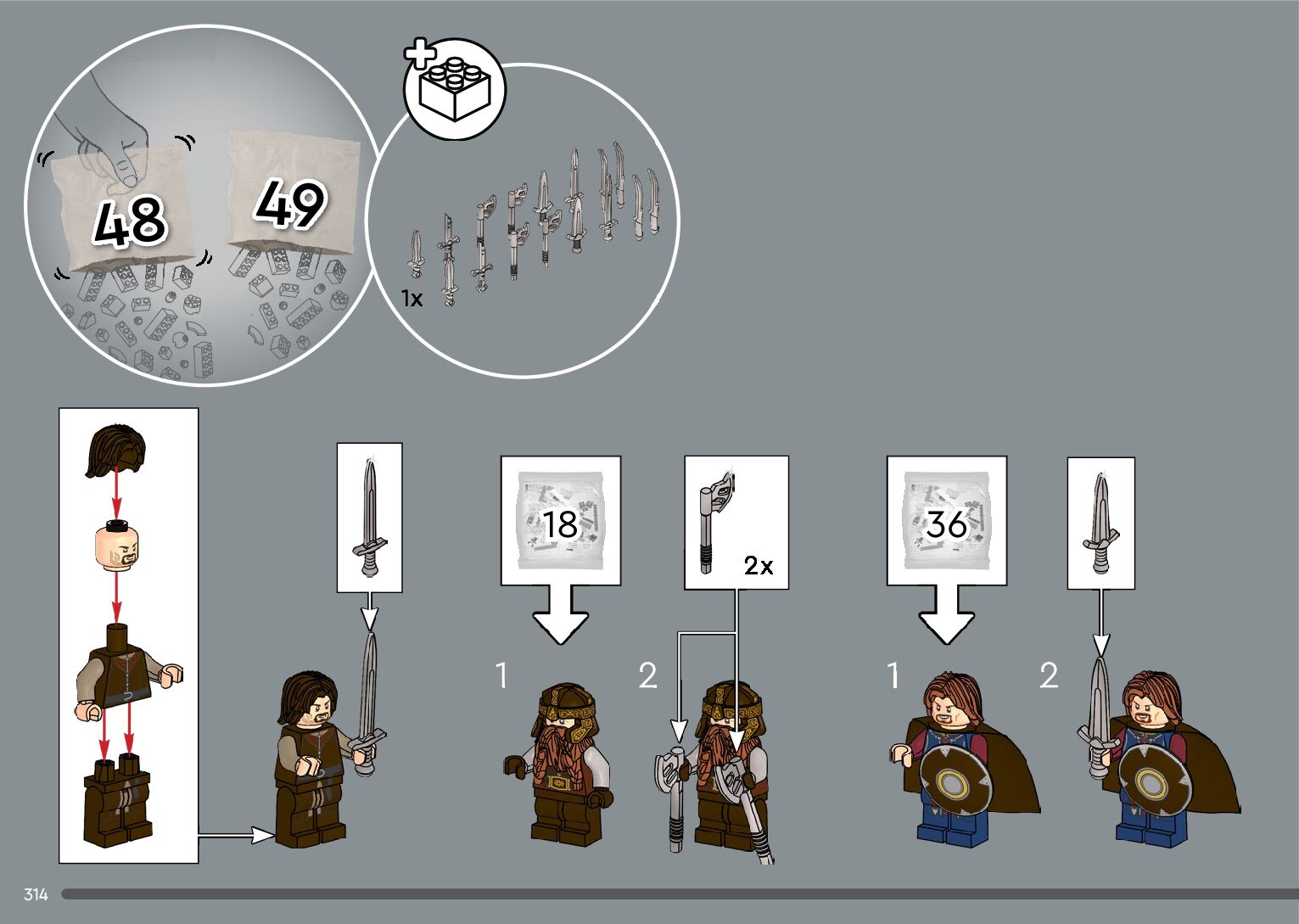 48
49
1x
18
2x
36
1
2
1
2
314