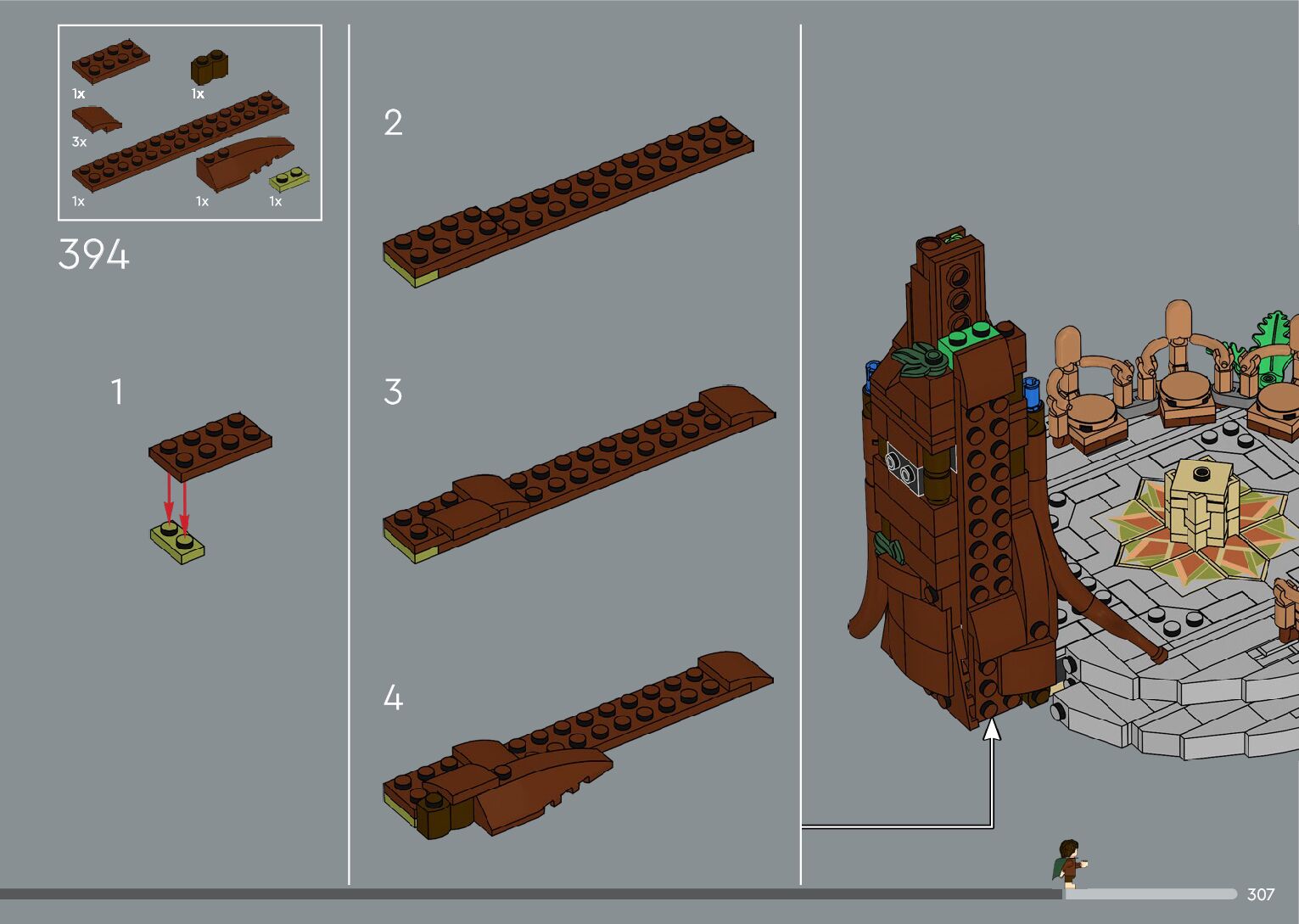 1x
1x
3x
1x
1x
1x

394

1

2

3

4

307