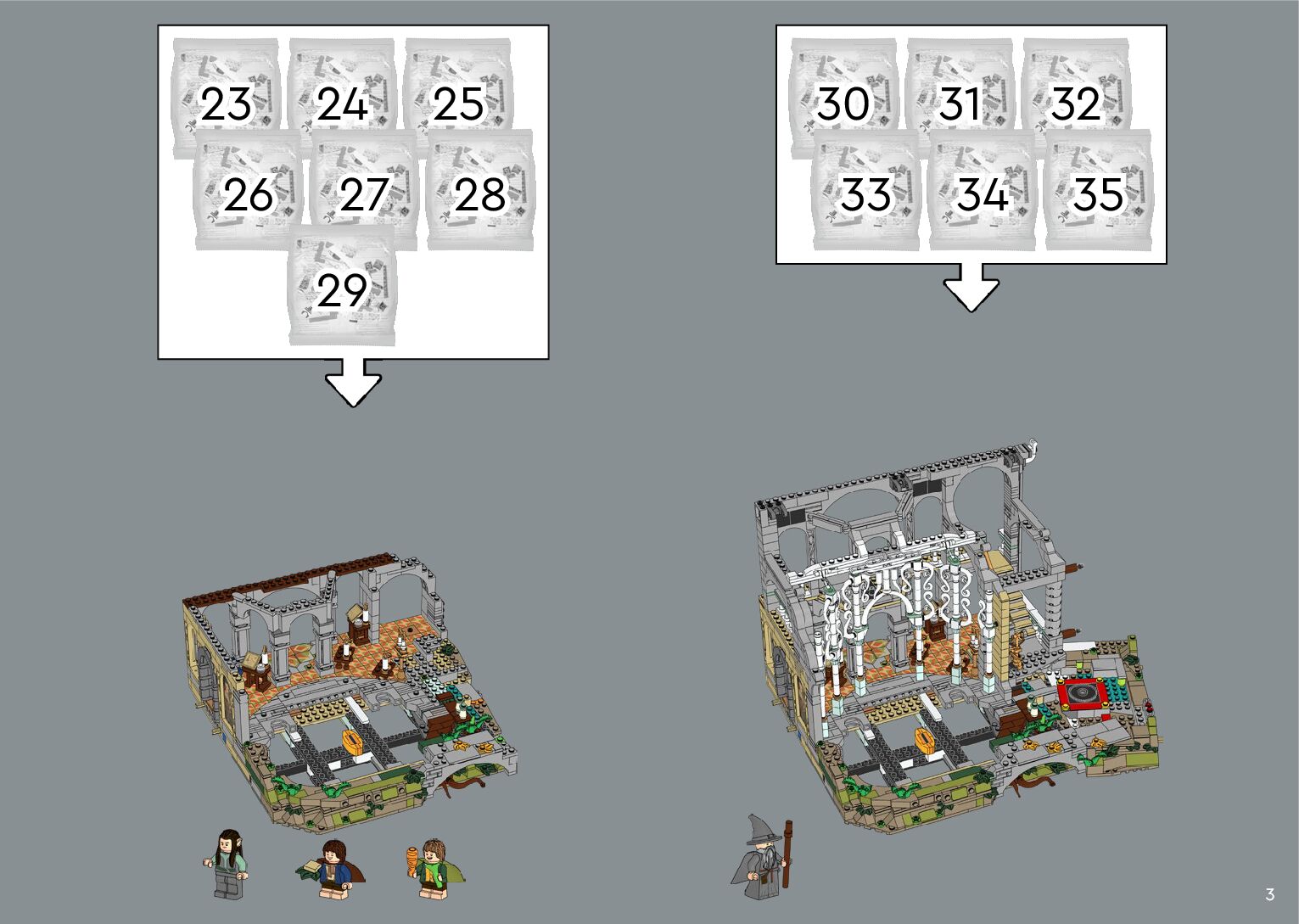 23 24 25
26 27 28
29

30 31 32
33 34 35

3