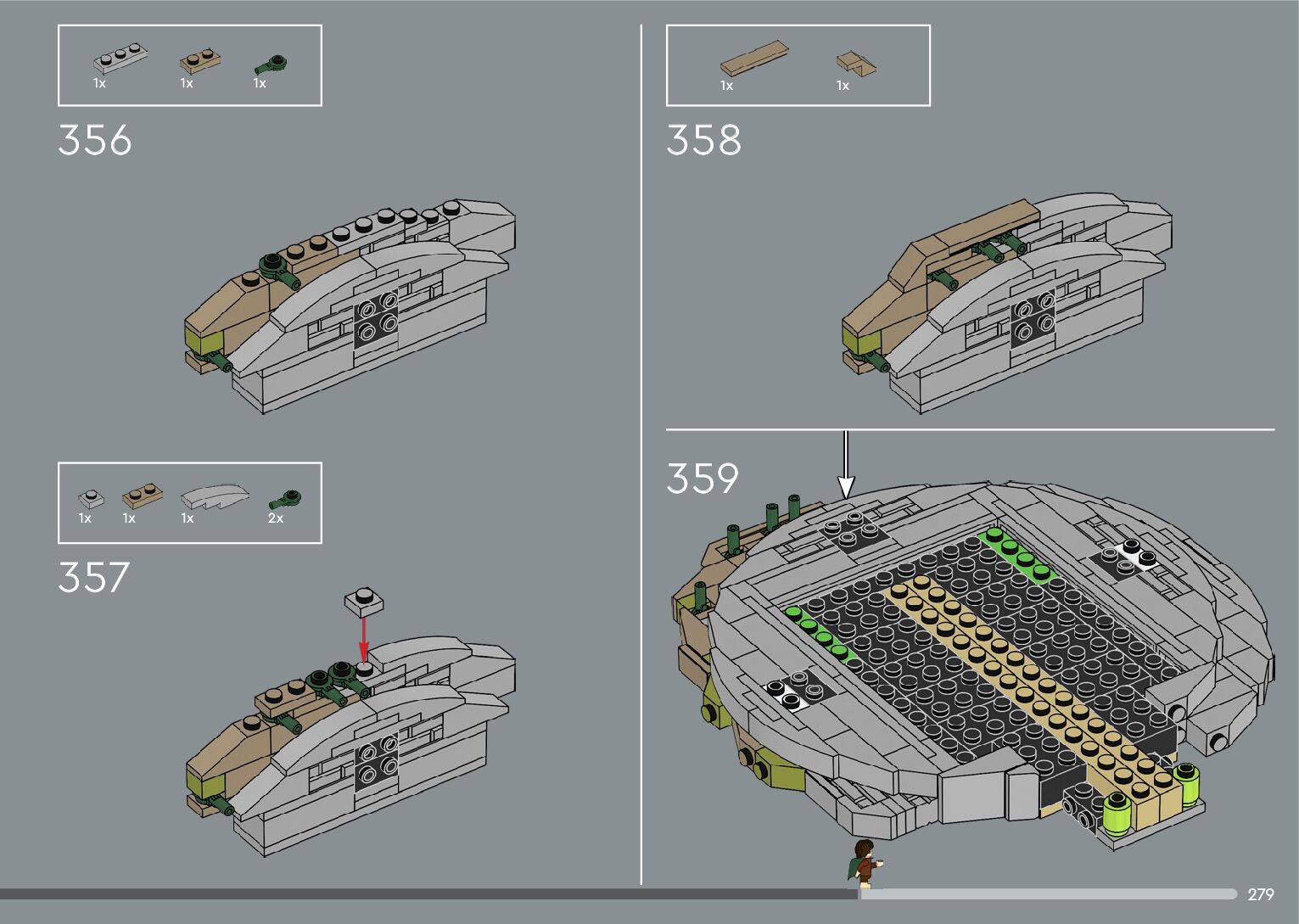 1x 1x 1x

356

1x 1x 1x 2x

357

1x 1x

358

359

279