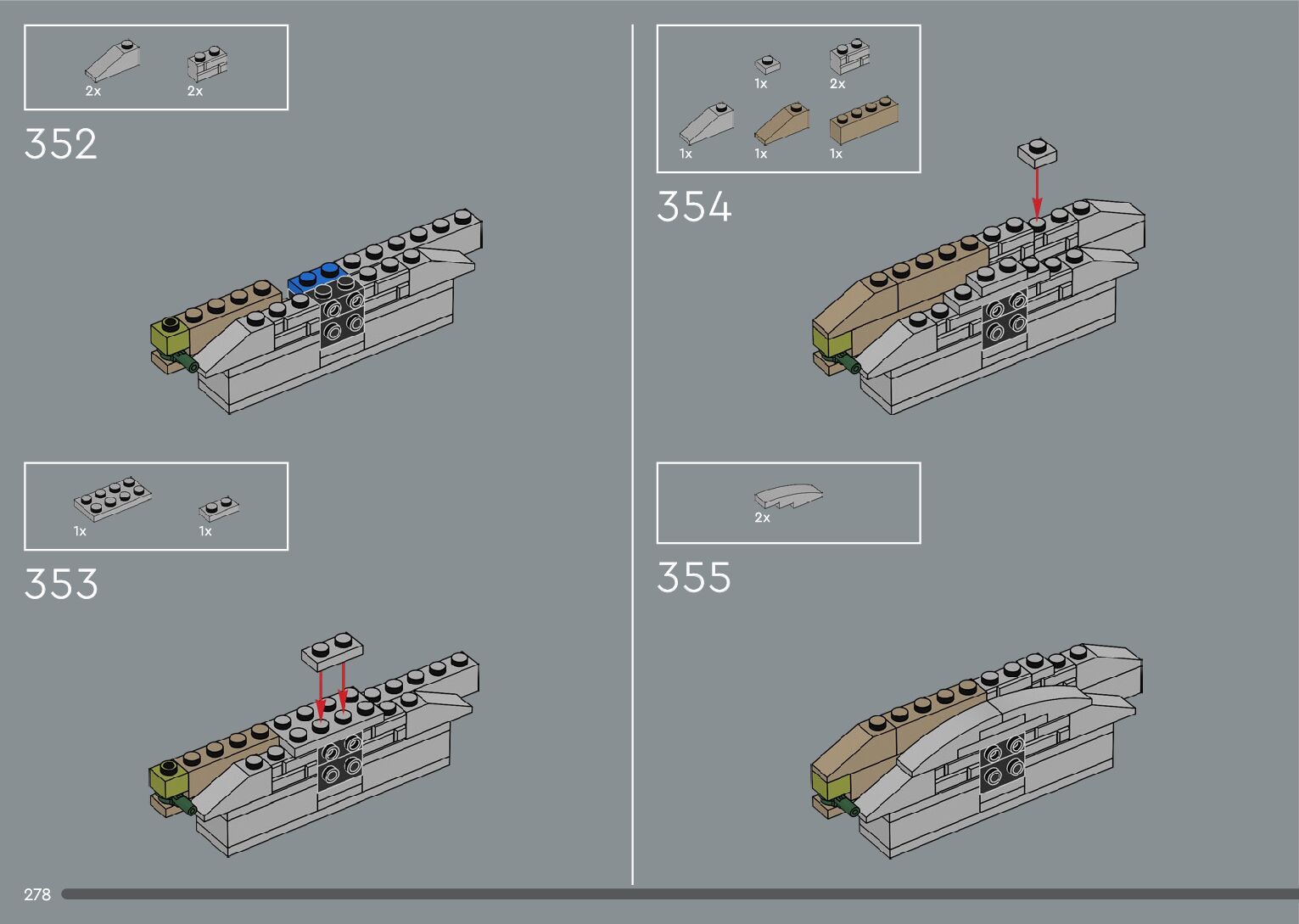 2x 2x

352

1x 1x

353

1x 2x

1x 1x 1x

354

2x

355

278