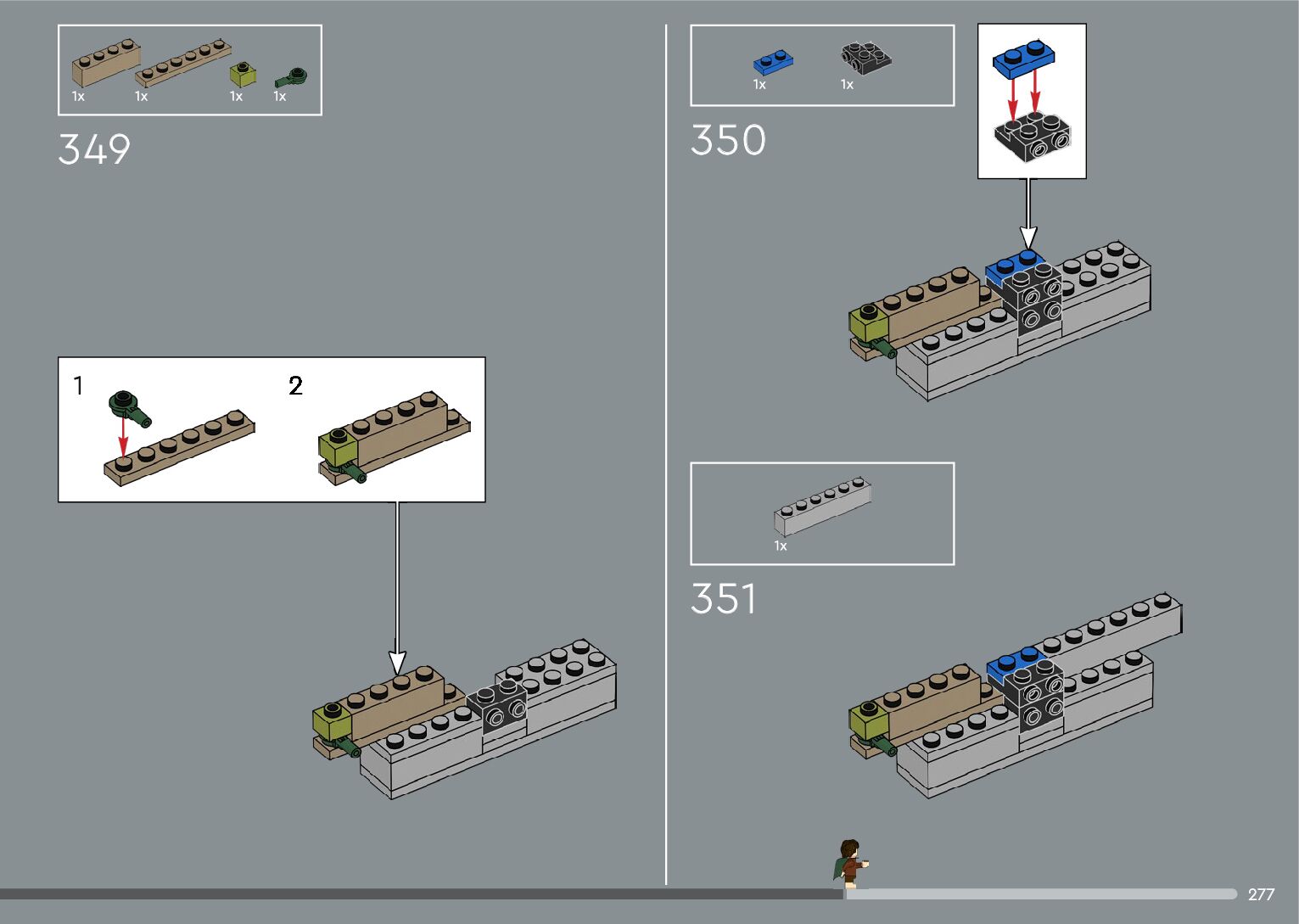 1x 1x 1x 1x

349

1

2

1x 1x

350

1x

351

277