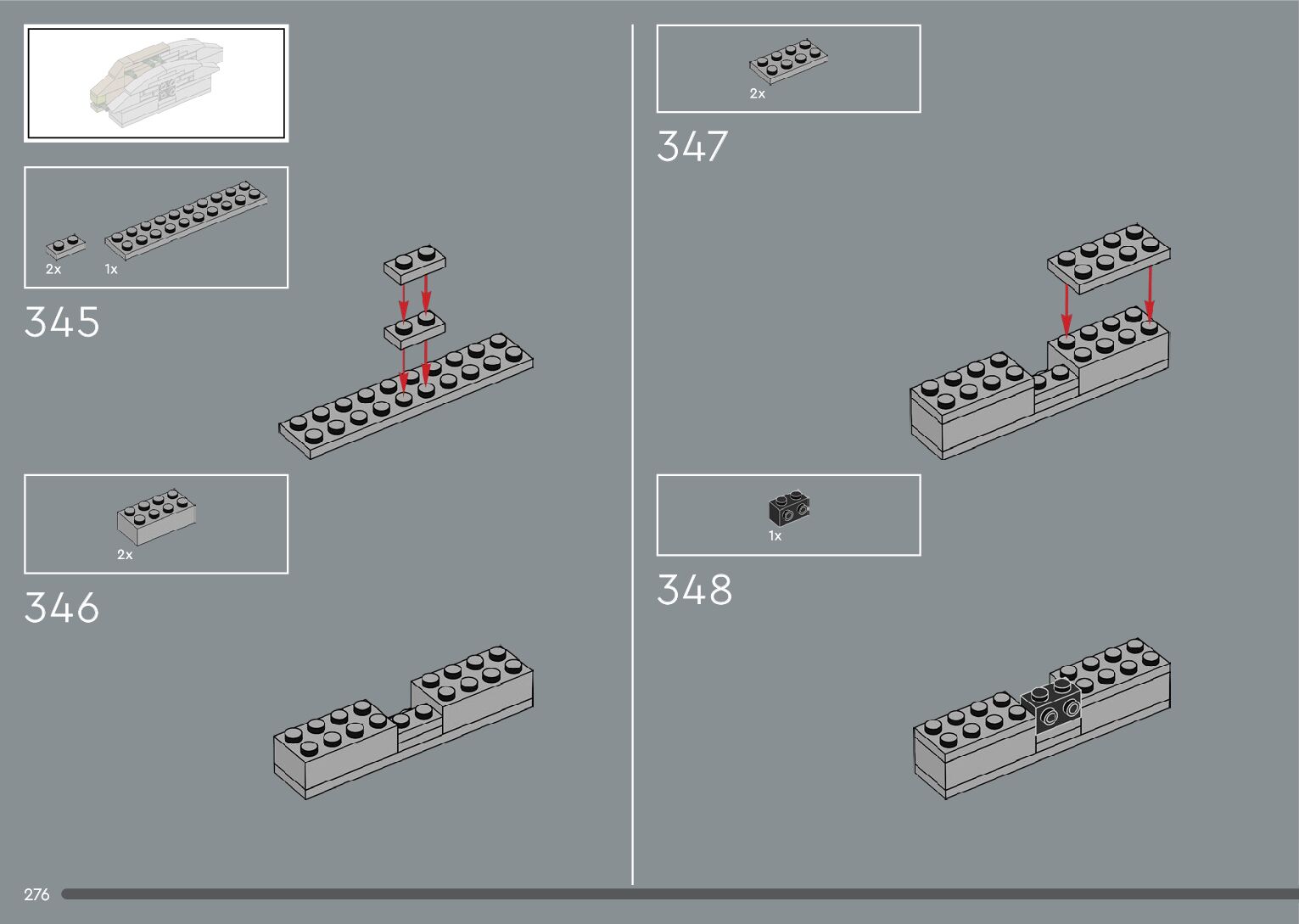 2x
1x

345

2x

346

2x

347

1x

348

276