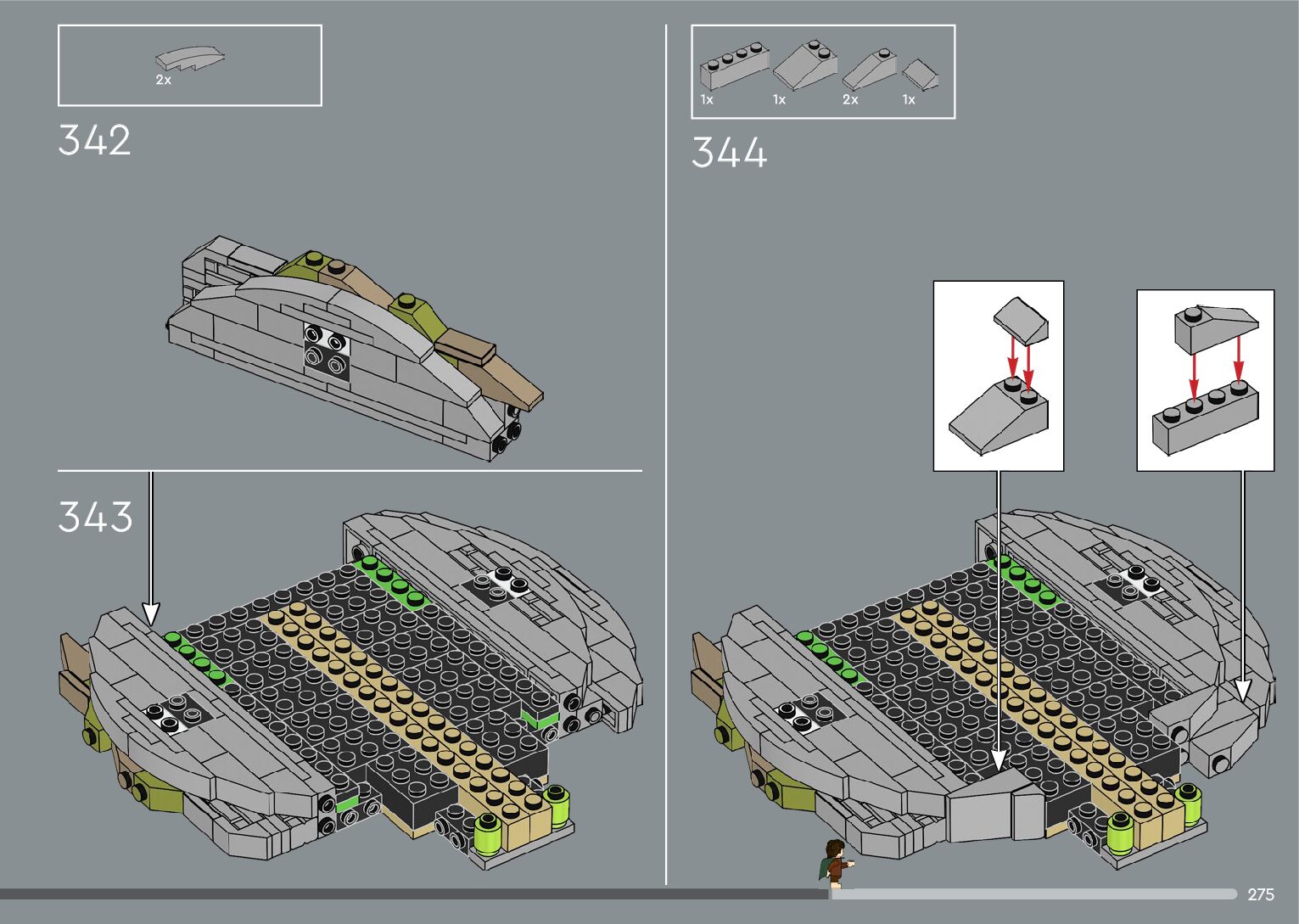 2x

342

343

1x 1x 2x 1x

344

275