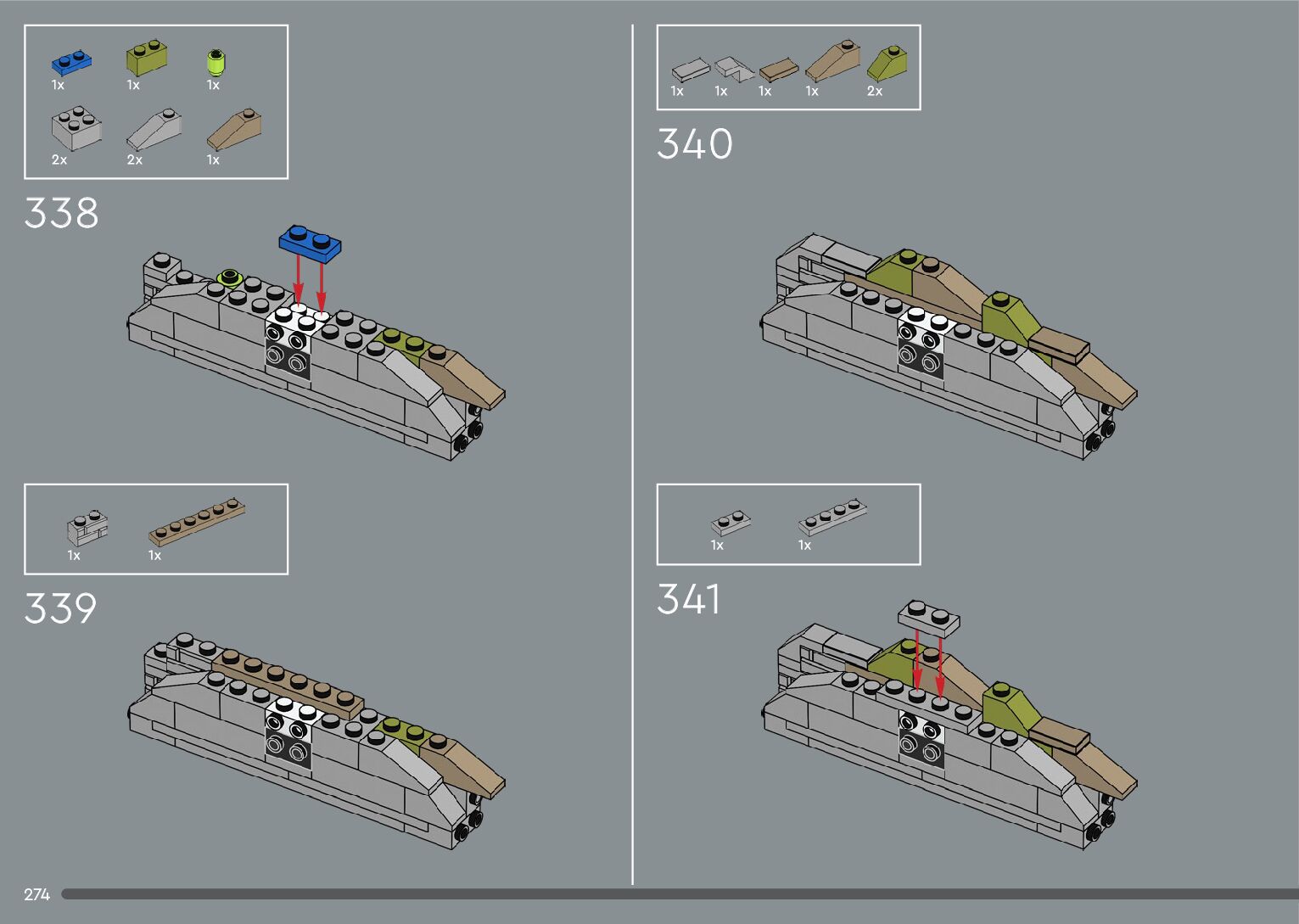 1x 1x 1x

2x 2x 1x

338

1x 1x

339

1x 1x 1x 1x 2x

340

1x 1x

341

274