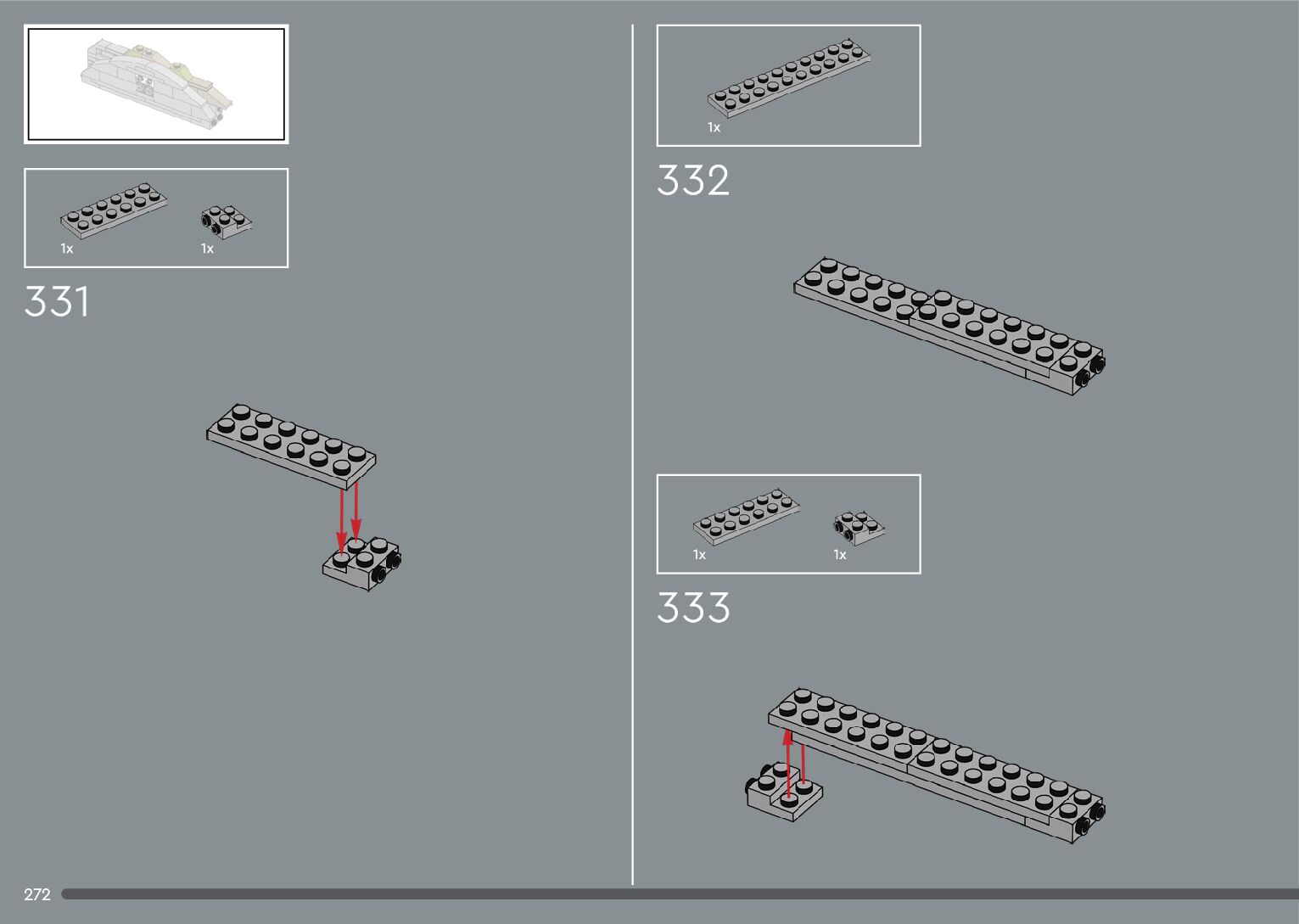 1x

1x

331

1x

332

1x

1x

333

272