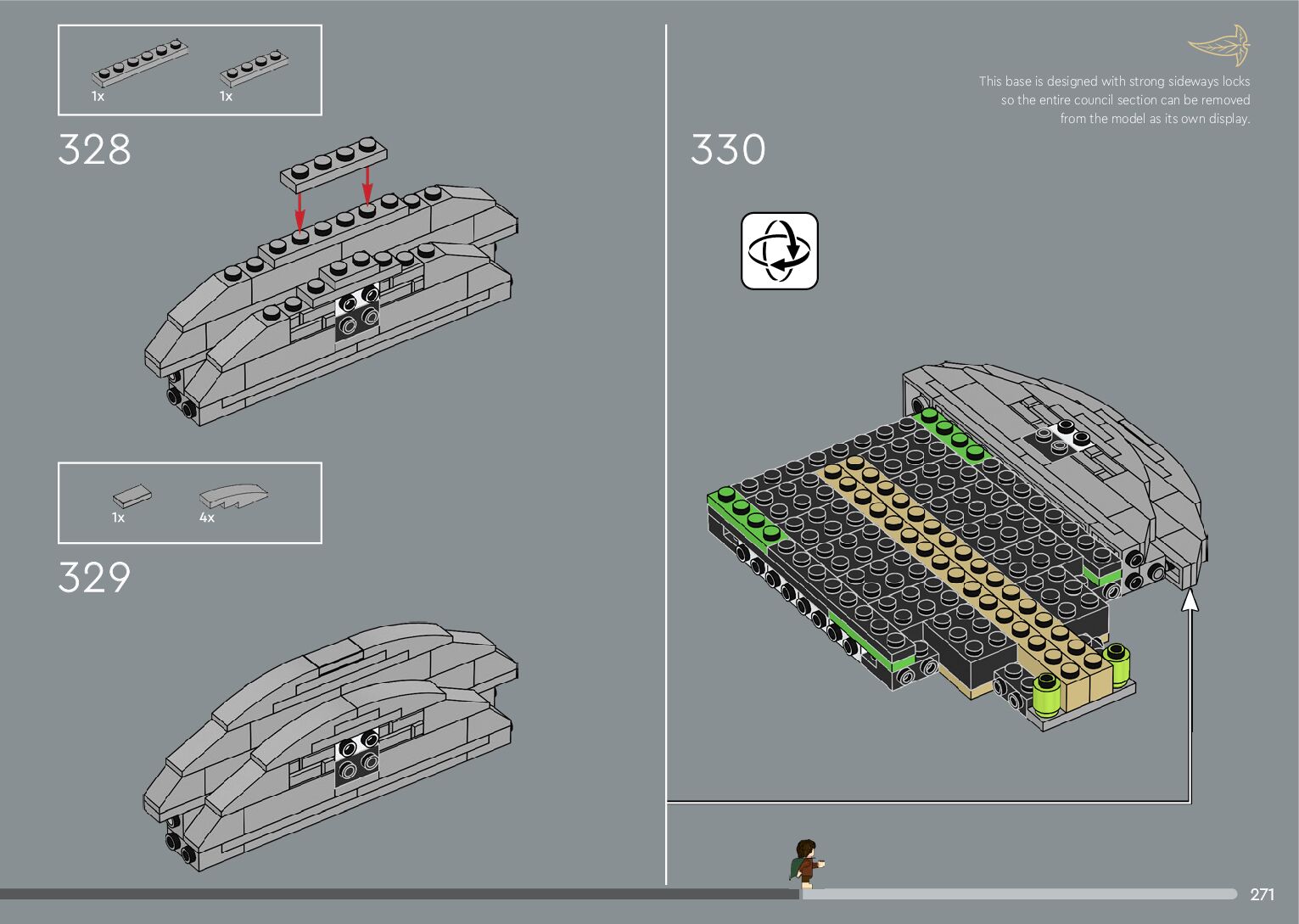 1x 1x

328

1x 4x

329

This base is designed with strong sideways locks so the entire council section can be removed from the model as its own display.

330

271