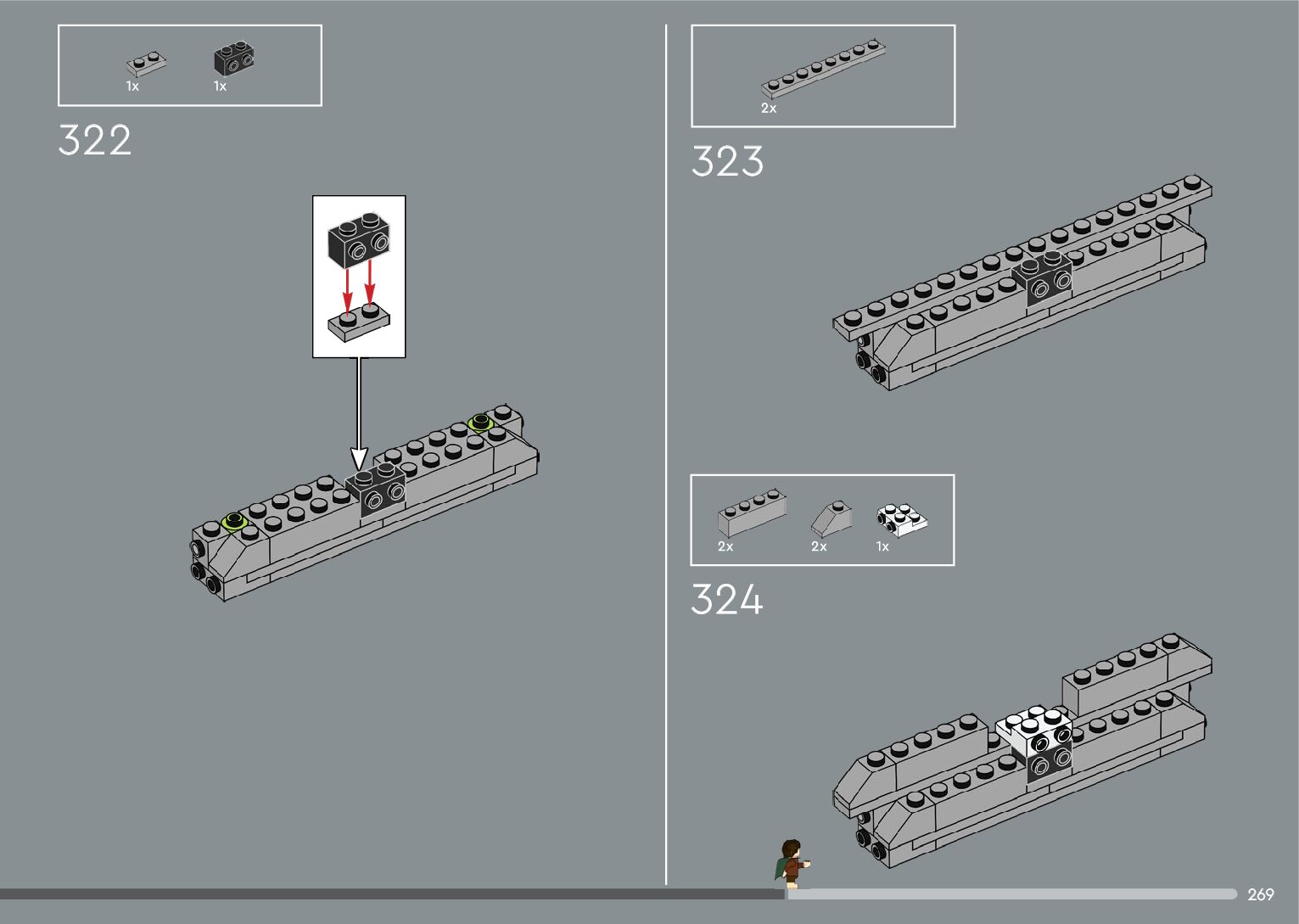 1x 1x

322

2x

323

2x 2x 1x

324

269