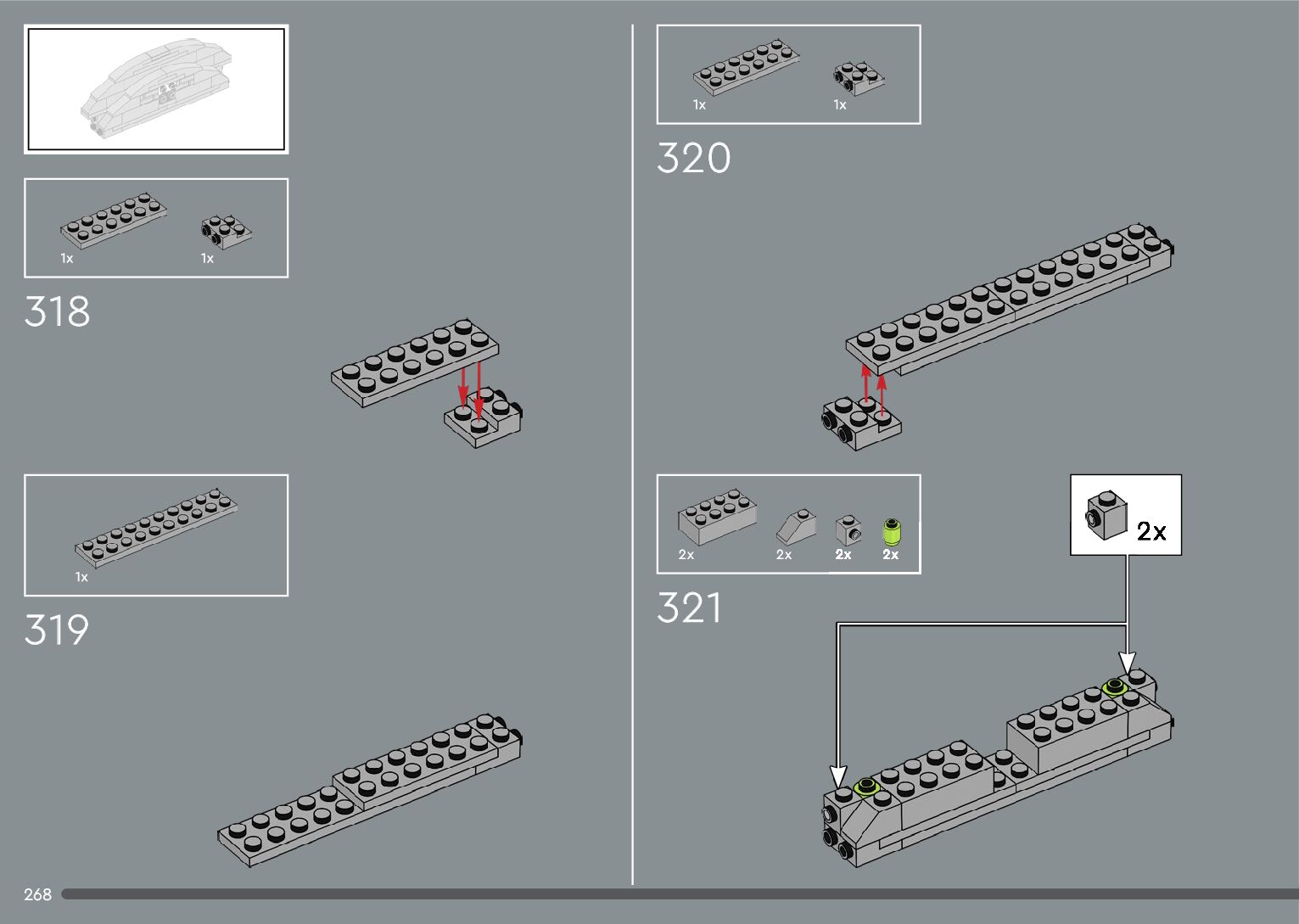 1x 1x

318

1x

319

1x 1x

320

2x 2x 2x 2x

321

2x

268