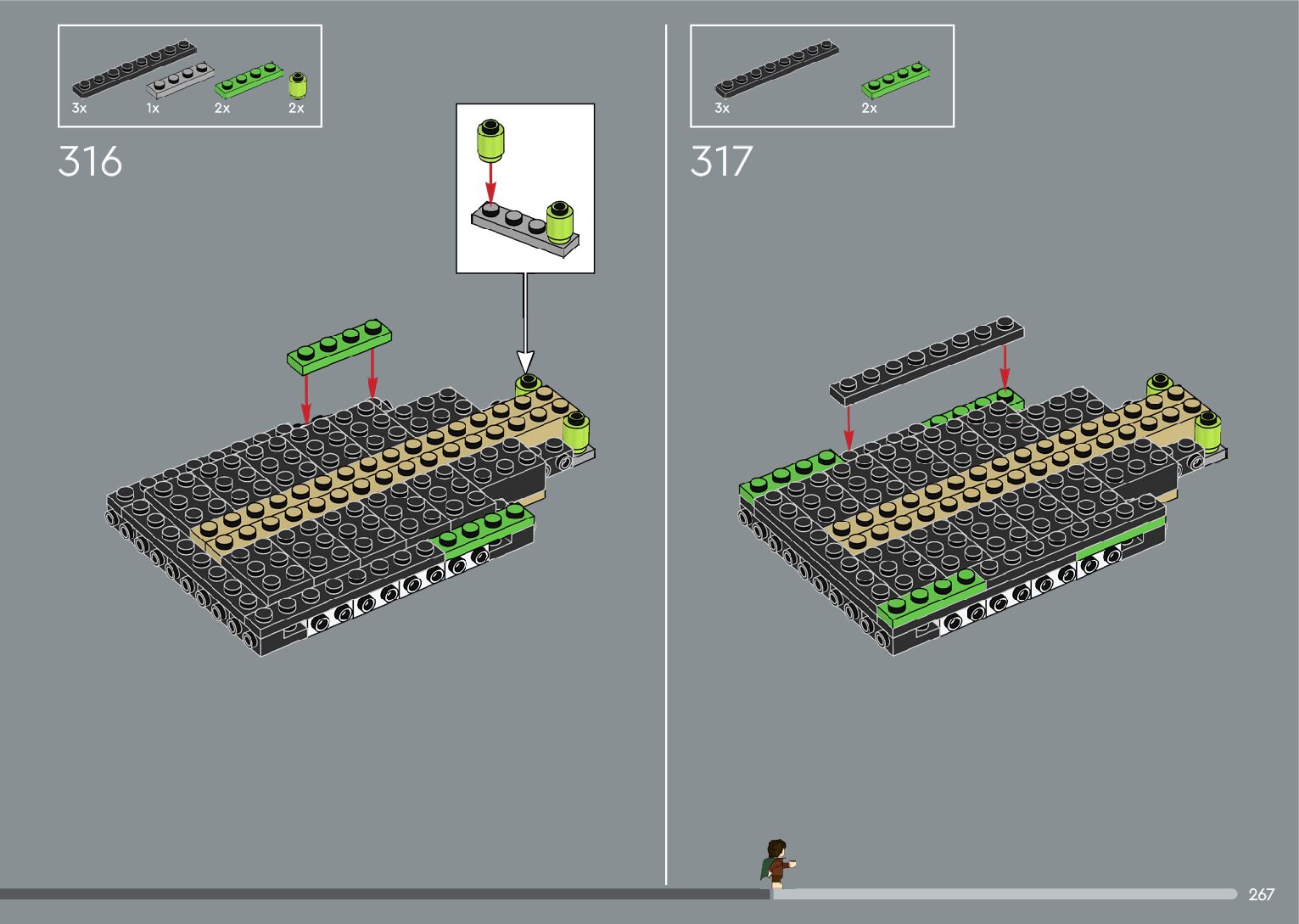 3x 1x 2x 2x

316

3x 2x

317

267